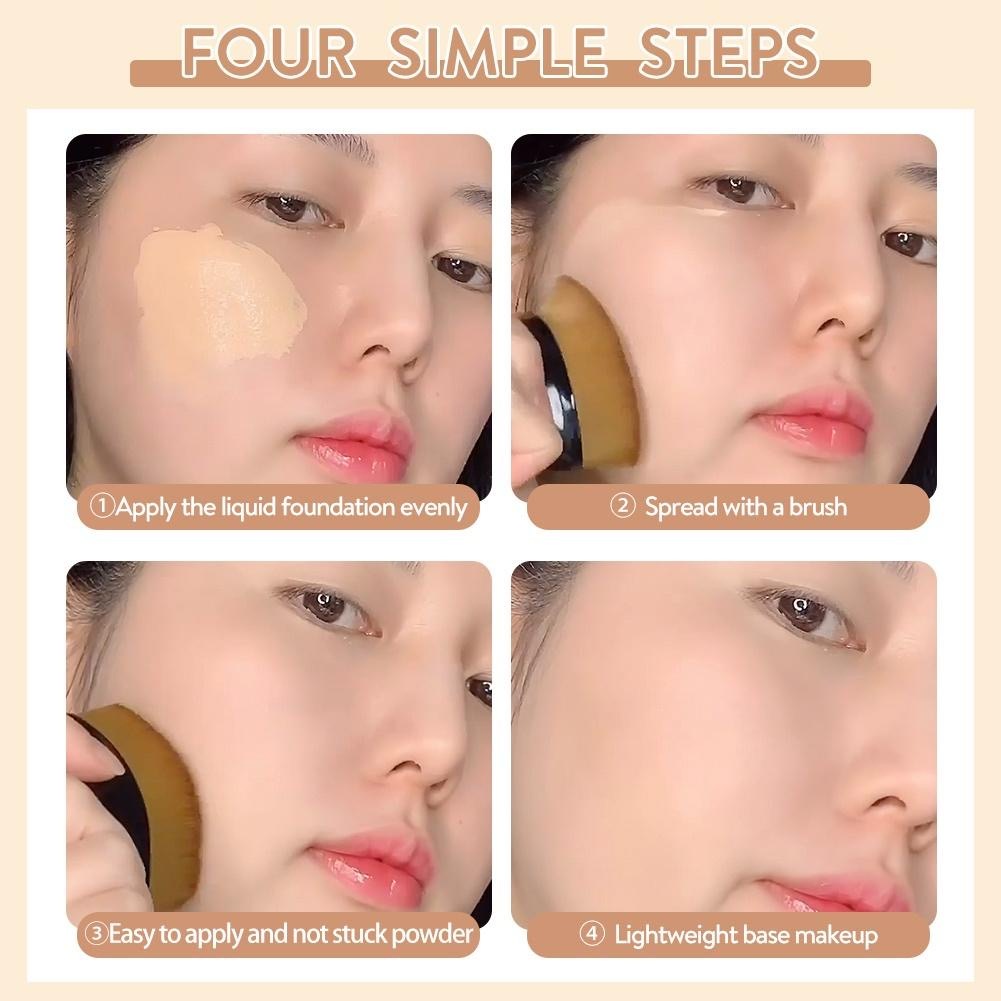 FOUR SIMPLE STEPS

①Apply the liquid foundation evenly

② Spread with a brush

③Easy to apply and not stuck powder

④ Lightweight base makeup