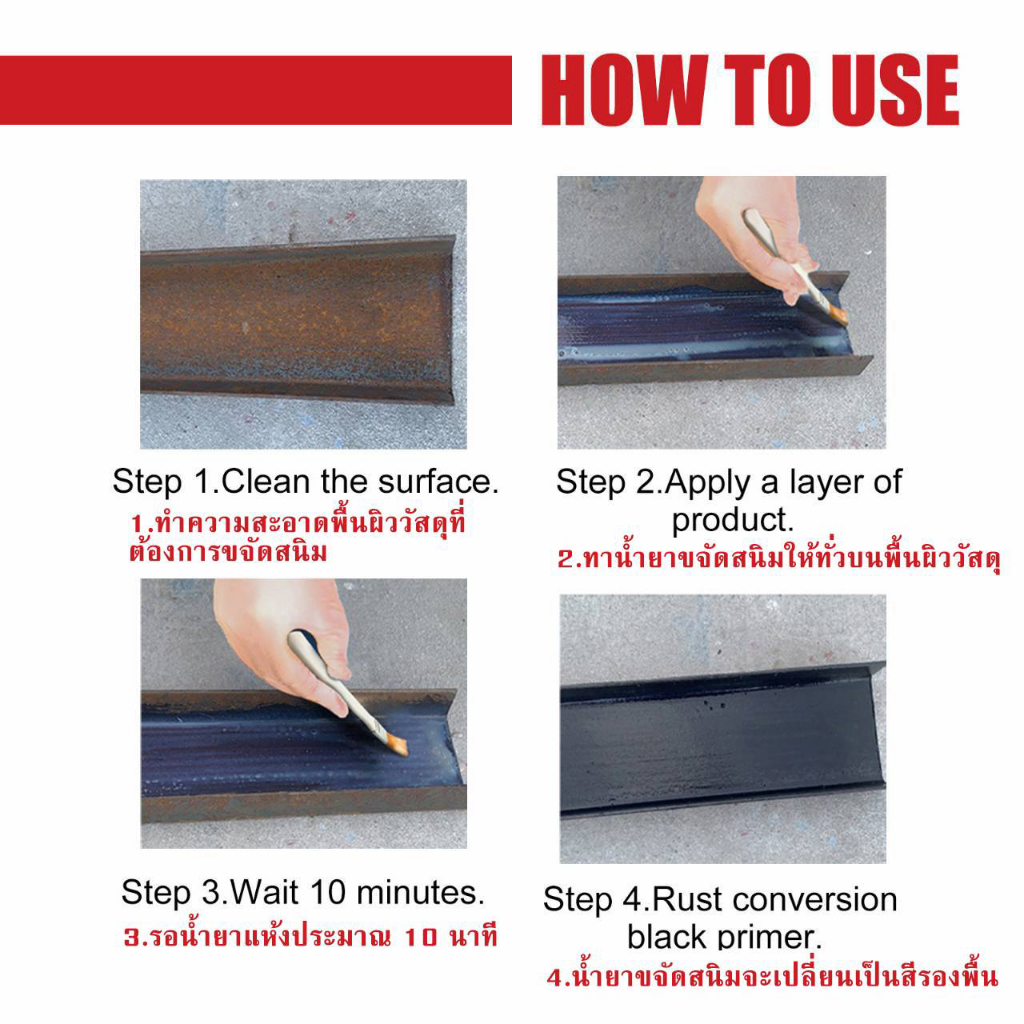 HOW TO USE

Step 1.Clean the surface.
1.ทำความสะอาดพื้นผิววัสดุที่ต้องการขจัดสนิม

Step 2.Apply a layer of product.
2.ทาน้ำยาขจัดสนิมให้ทั่วบนพื้นผิววัสดุ

Step 3.Wait 10 minutes.
3.รอน้ำยาแห้งประมาณ 10 นาที

Step 4.Rust conversion black primer.
4.น้ำยาขจัดสนิมจะเปลี่ยนเป็นสีรองพื้น