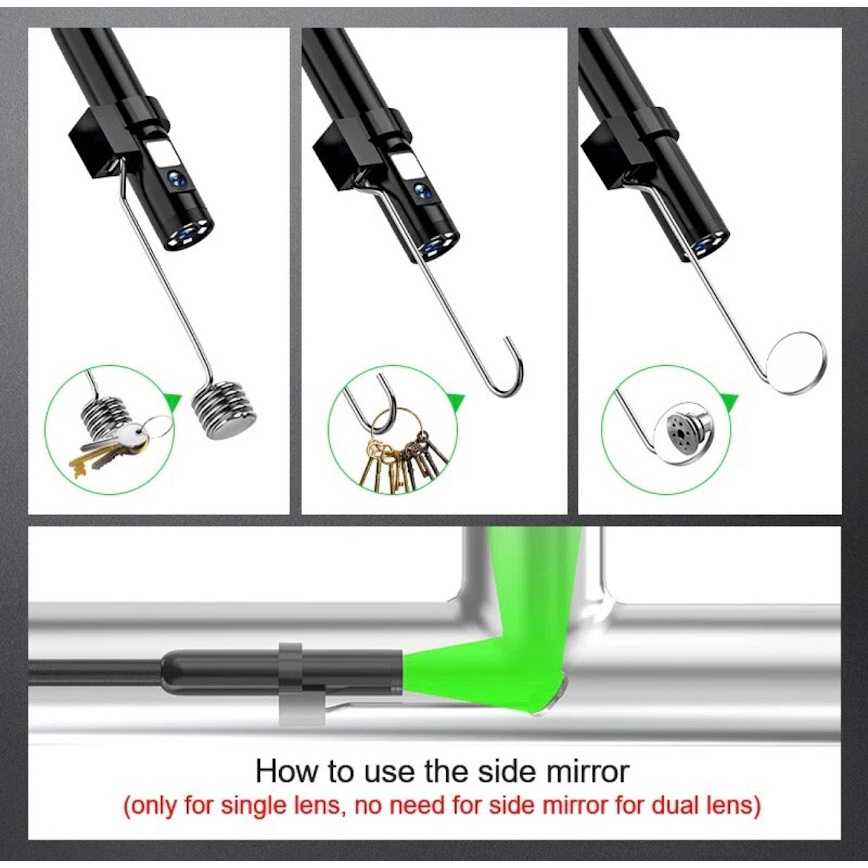 How to use the side mirror
(only for single lens, no need for side mirror for dual lens)