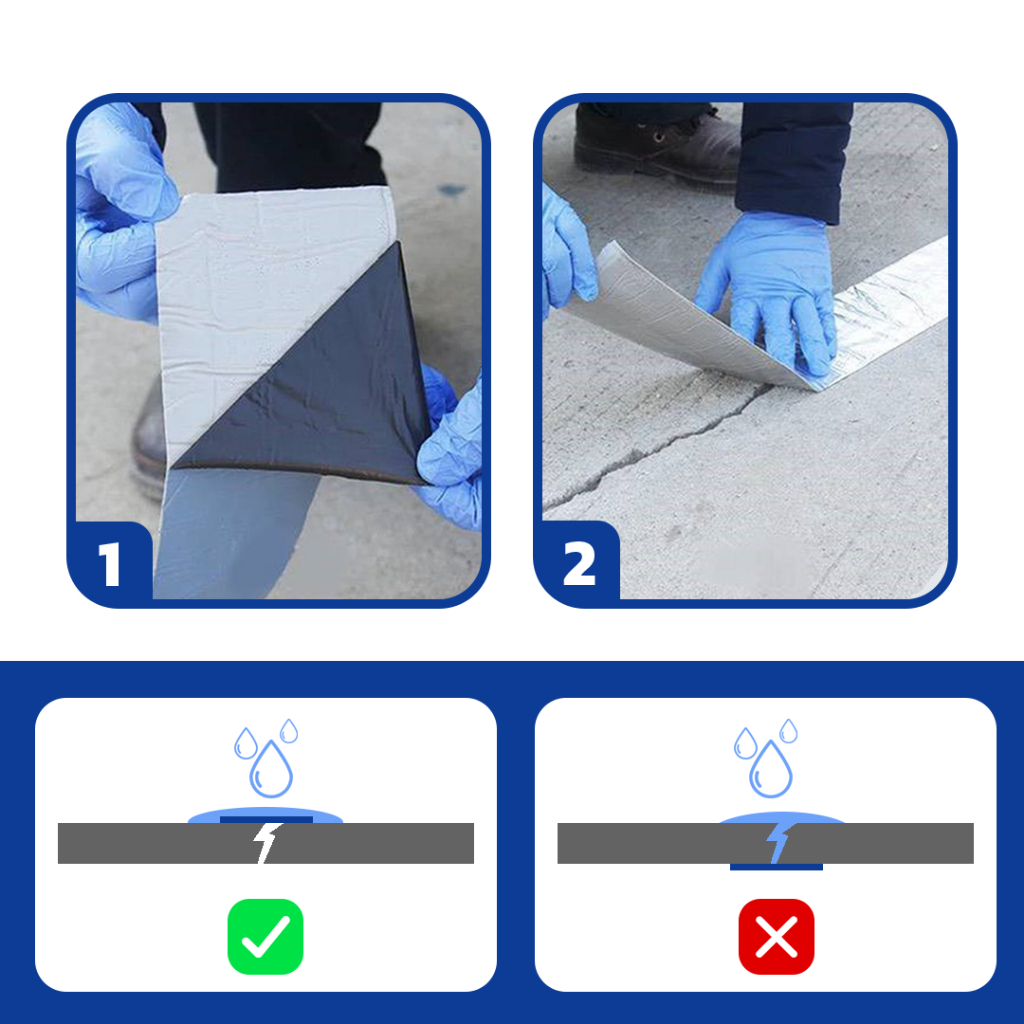 1

2