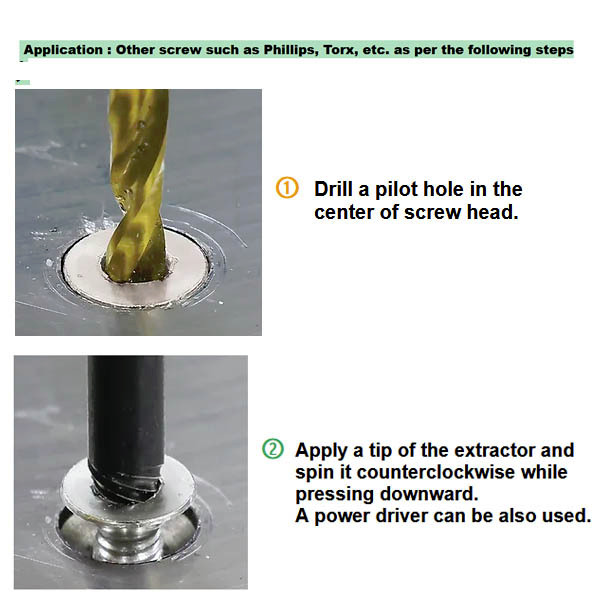 Application : Other screw such as Phillips, Torx, etc. as per the following steps

① Drill a pilot hole in the center of screw head.

② Apply a tip of the extractor and spin it counterclockwise while pressing downward.
A power driver can be also used.