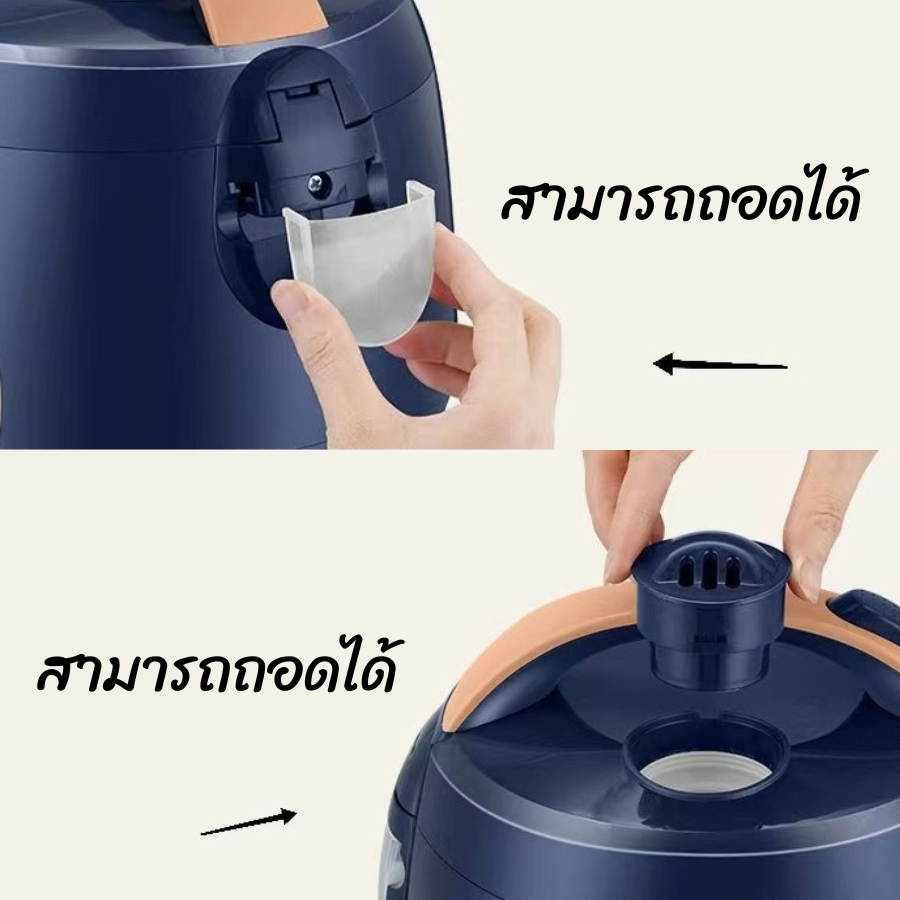 สามารถถอดได้

สามารถถอดได้