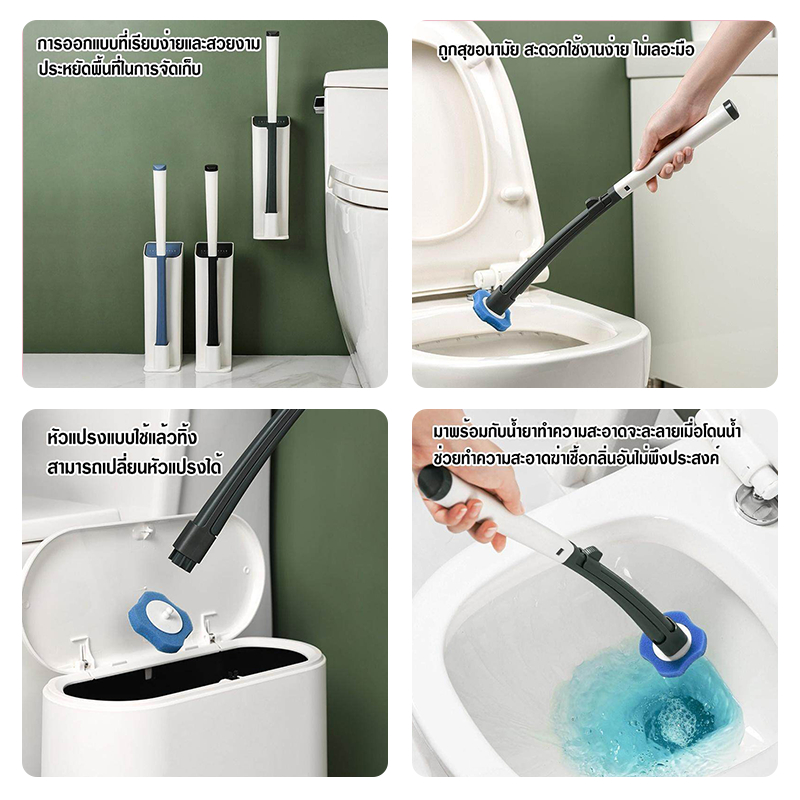 การออกแบบที่เรียบง่ายและสวยงาม
ประหยัดพื้นที่ในการจัดเก็บ

ถูกสุขอนามัย สะดวกใช้งานง่าย ไม่เลอะมือ

หัวแปรงแบบใช้แล้วทิ้ง
สามารถเปลี่ยนหัวแปรงได้

มาพร้อมกับน้ำยาทำความสะอาดจะละลายเมื่อโดนน้ำ
ช่วยทำความสะอาดฆ่าเชื้อกลิ่นอันไม่พึงประสงค์