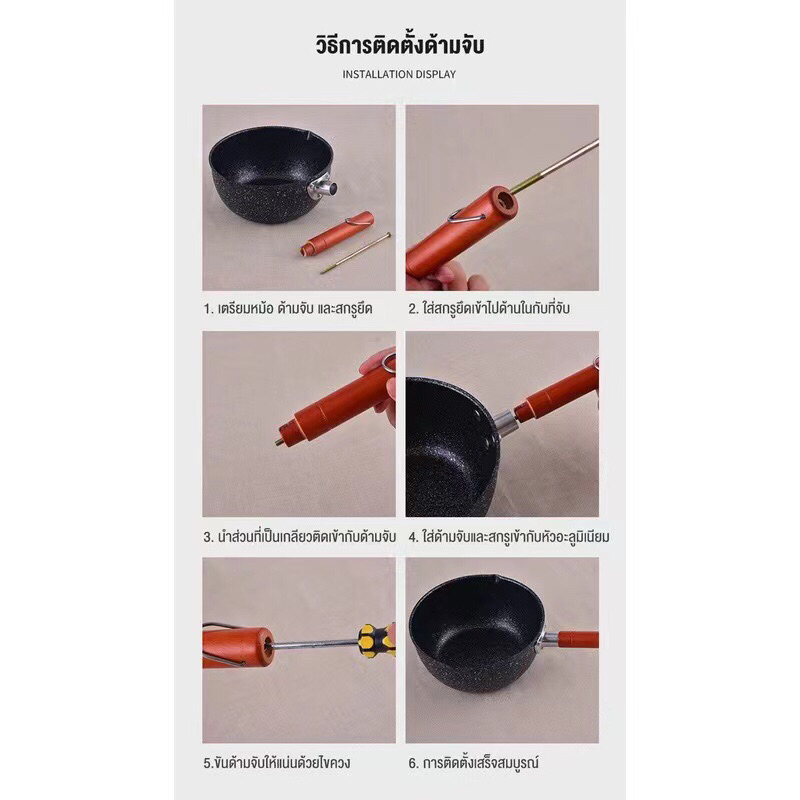 วิธีการติดตั้งด้ามจับ

INSTALLATION DISPLAY

1. เตรียมหม้อ ด้ามจับ และสกรูยึด

2. ใส่สกรูยึดเข้าไปด้านในกับที่จับ

3. นำส่วนที่เป็นเกลียวติดเข้ากับด้ามจับ

4. ใส่ด้ามจับและสกรูเข้ากับหัวอะลูมิเนียม

5.ขันด้ามจับให้แน่นด้วยไขควง

6. การติดตั้งเสร็จสมบูรณ์