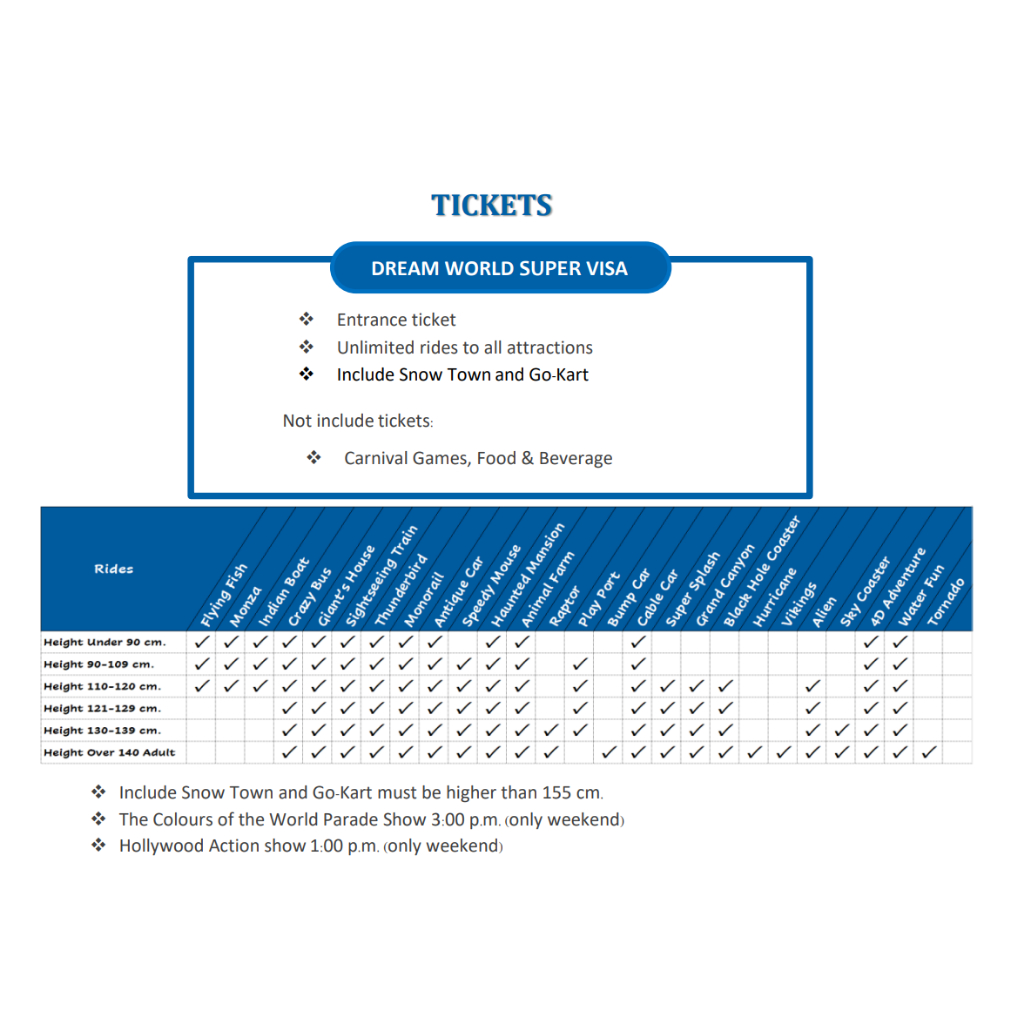 TICKETS

DREAM WORLD SUPER VISA

❖ Entrance ticket
❖ Unlimited rides to all attractions
❖ Include Snow Town and Go-Kart

Not include tickets:

❖ Carnival Games, Food & Beverage

| Rides | Flying Fish | Monza | Indian Boat | Crazy Bus | Giant's House | Sightseeing Train | Thunderbird | Monorail | Antique Car | Speedy Mouse | Haunted Mansion | Animal Farm | Raptor | Play Port | Bump Car | Cable Car | Super Splash | Grand Canyon | Black Hole Coaster | Hurricane | Vikings | Alien | Sky Coaster | 4D Adventure | Water Fun | Tornado |
|---|---|---|---|---|---|---|---|---|---|---|---|---|---|---|---|---|---|---|---|---|---|---|---|---|---|---|
| Height Under 90 cm. | ✓ | ✓ | ✓ | ✓ | ✓ | ✓ | ✓ | ✓ | ✓ | | ✓ | ✓ | | | | ✓ | | | | | | | | ✓ | ✓ | |
| Height 90-109 cm. | ✓ | ✓ | ✓ | ✓ | ✓ | ✓ | ✓ | ✓ | ✓ | ✓ | ✓ | ✓ | | ✓ | | ✓ | | | | | | | | ✓ | ✓ | |
| Height 110-120 cm. | ✓ | ✓ | ✓ | ✓ | ✓ | ✓ | ✓ | ✓ | ✓ | ✓ | ✓ | ✓ | | ✓ | | ✓ | ✓ | ✓ | ✓ | | | ✓ | | ✓ | ✓ | |
| Height 121-129 cm. | | | | ✓ | ✓ | ✓ | ✓ | ✓ | ✓ | ✓ | ✓ | ✓ | | ✓ | | ✓ | ✓ | ✓ | ✓ | | | ✓ | | ✓ | ✓ | |
| Height 130-139 cm. | | | | ✓ | ✓ | ✓ | ✓ | ✓ | ✓ | ✓ | ✓ | ✓ | ✓ | ✓ | | ✓ | ✓ | ✓ | ✓ | | | ✓ | ✓ | ✓ | ✓ | |
| Height Over 140 Adult | | | | ✓ | ✓ | ✓ | ✓ | ✓ | ✓ | ✓ | ✓ | ✓ | ✓ | | ✓ | ✓ | ✓ | ✓ | ✓ | ✓ | ✓ | ✓ | ✓ | ✓ | ✓ | ✓ |

❖ Include Snow Town and Go-Kart must be higher than 155 cm.
❖ The Colours of the World Parade Show 3:00 p.m. (only weekend)
❖ Hollywood Action show 1:00 p.m. (only weekend)