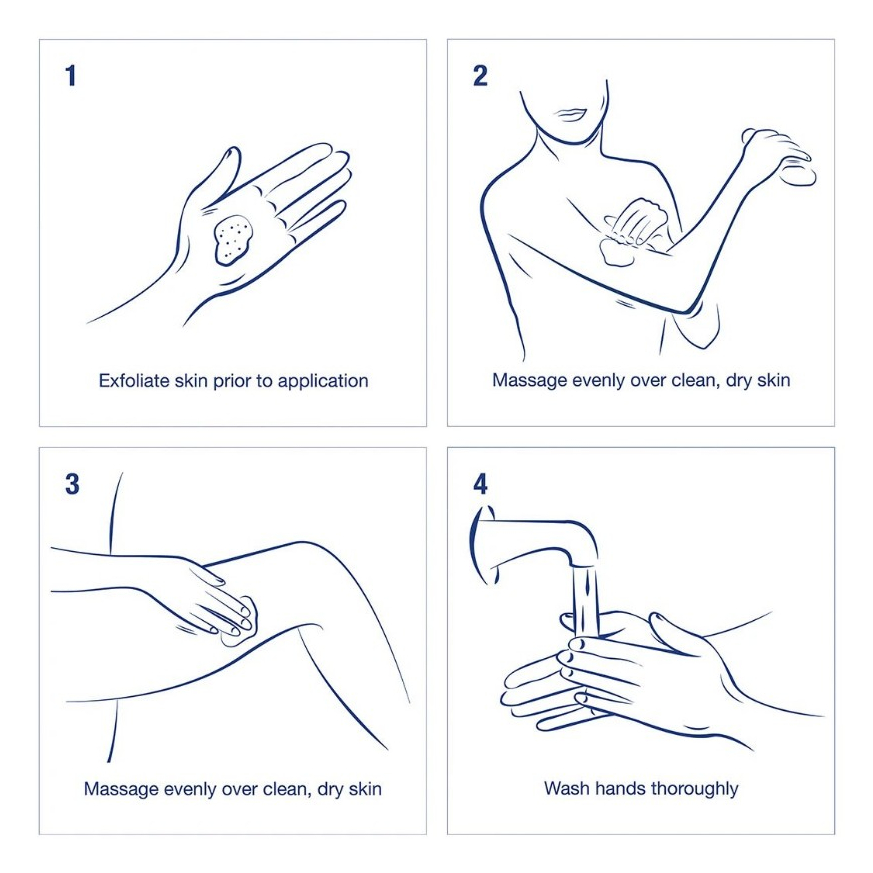 1

Exfoliate skin prior to application

2

Massage evenly over clean, dry skin

3

Massage evenly over clean, dry skin

4

Wash hands thoroughly