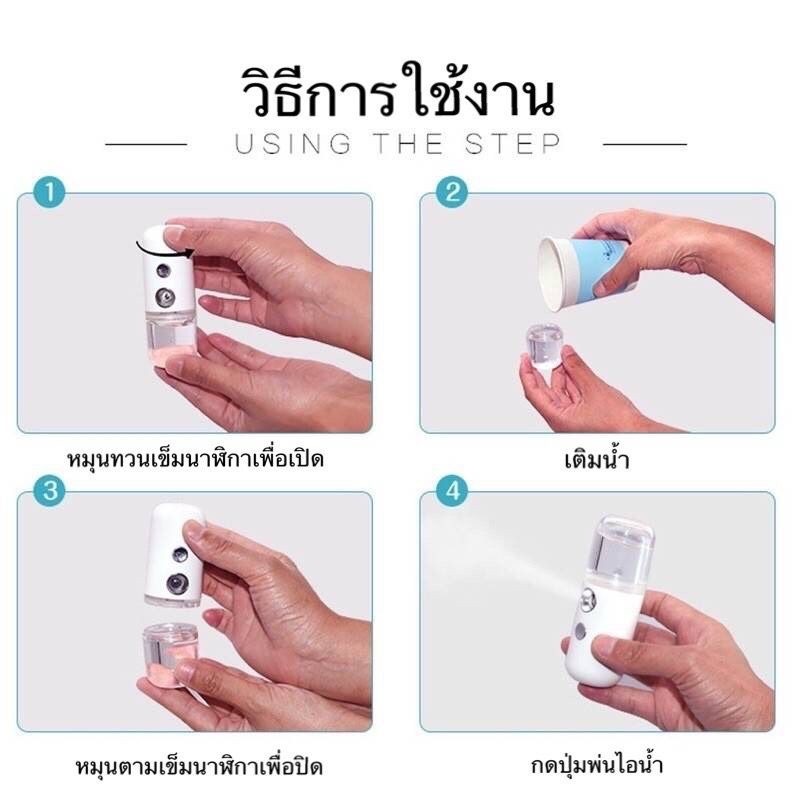 วิธีการใช้งาน

USING THE STEP

1

หมุนทวนเข็มนาฬิกาเพื่อเปิด

2

เติมน้ำ

3

หมุนตามเข็มนาฬิกาเพื่อปิด

4

กดปุ่มพ่นไอน้ำ