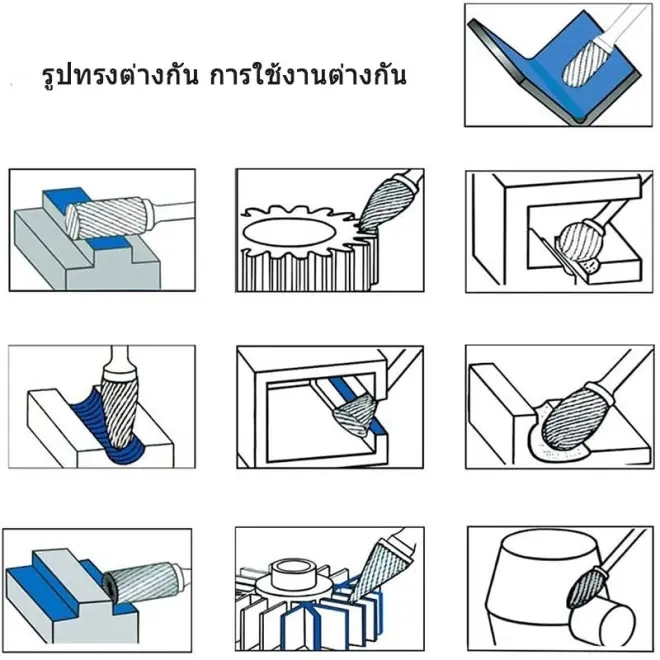 รูปทรงต่างกัน การใช้งานต่างกัน