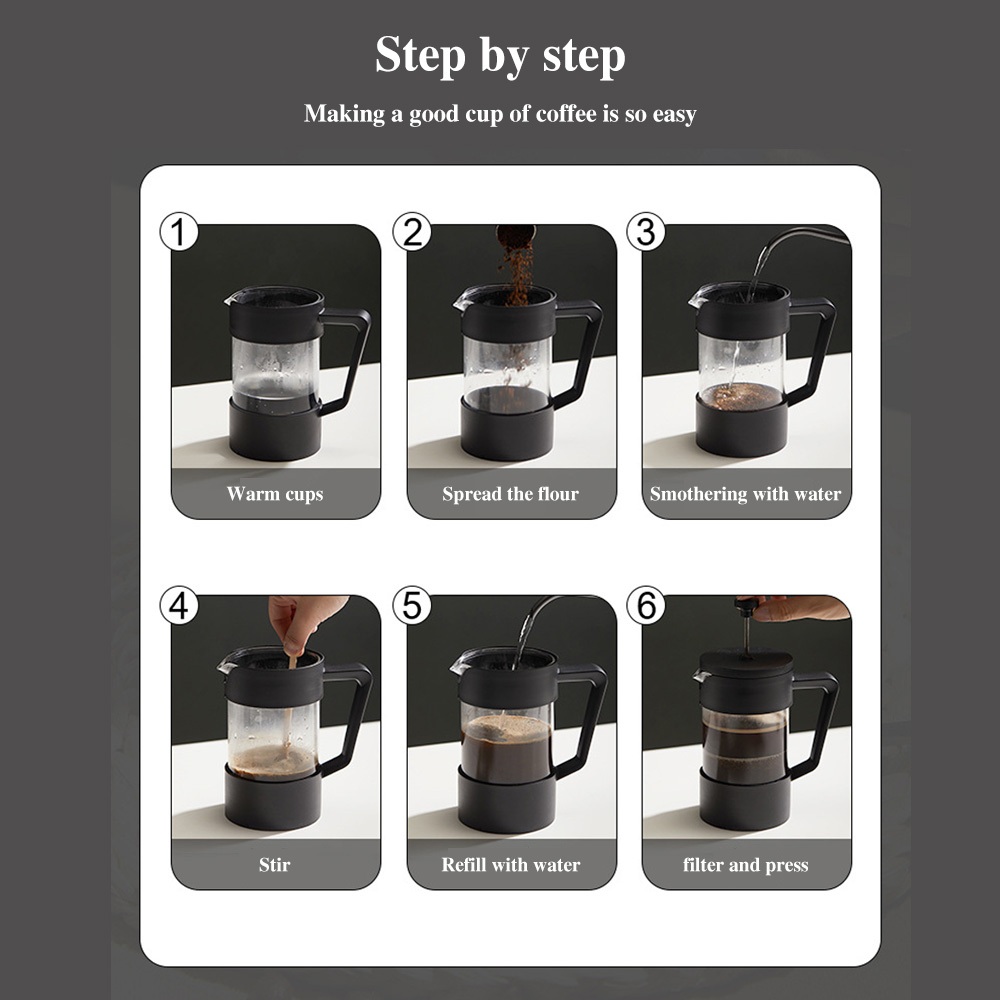 Step by step

Making a good cup of coffee is so easy

1
Warm cups

2
Spread the flour

3
Smothering with water

4
Stir

5
Refill with water

6
filter and press