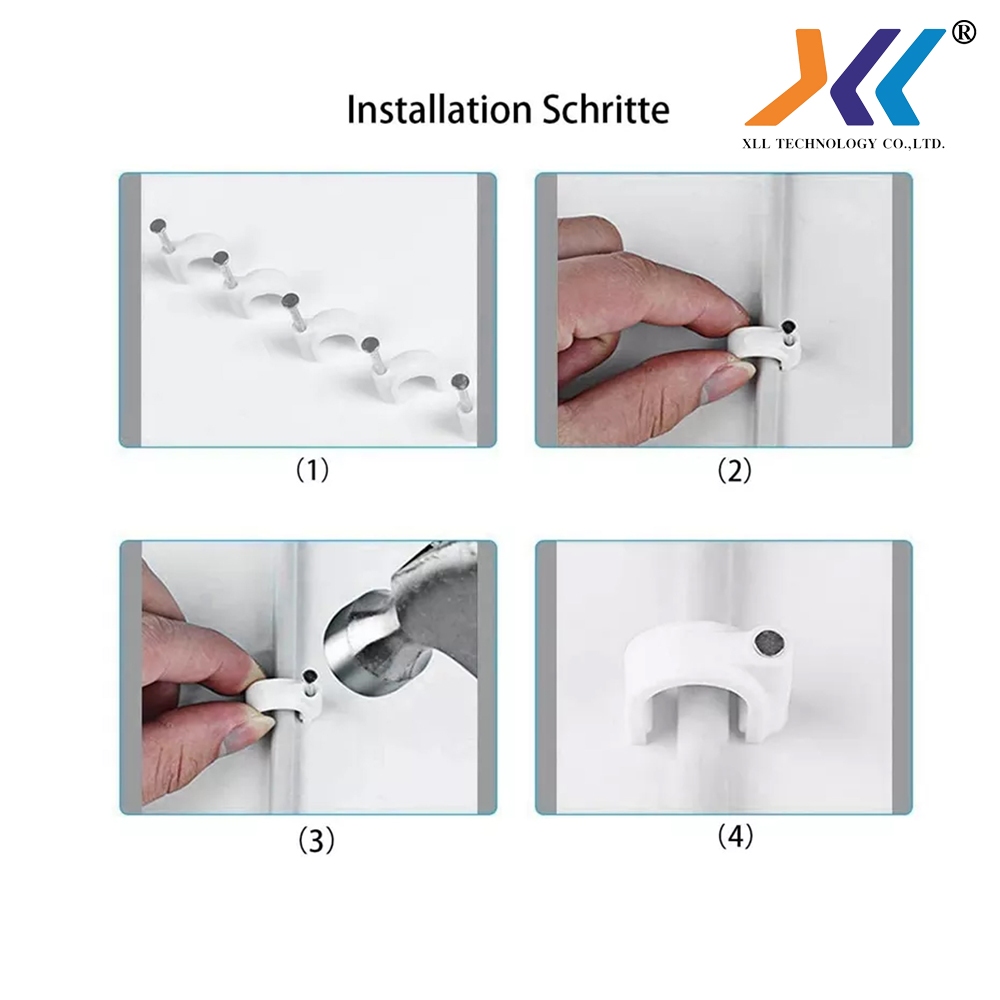 Installation Schritte

®

XLL TECHNOLOGY CO.,LTD.

(1)

(2)

(3)

(4)