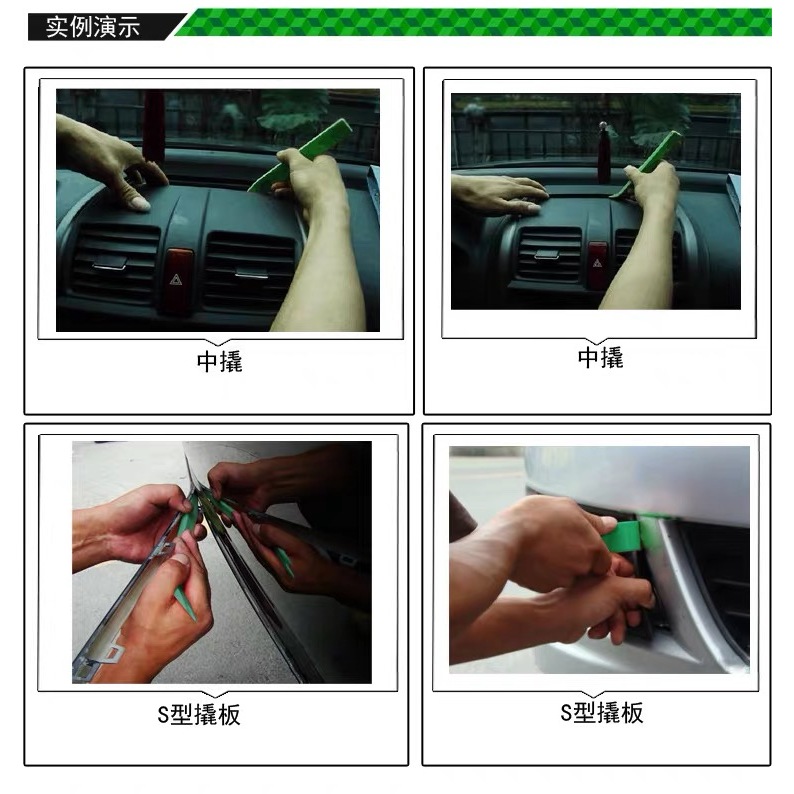 实例演示

中撬

中撬

S型撬板

S型撬板