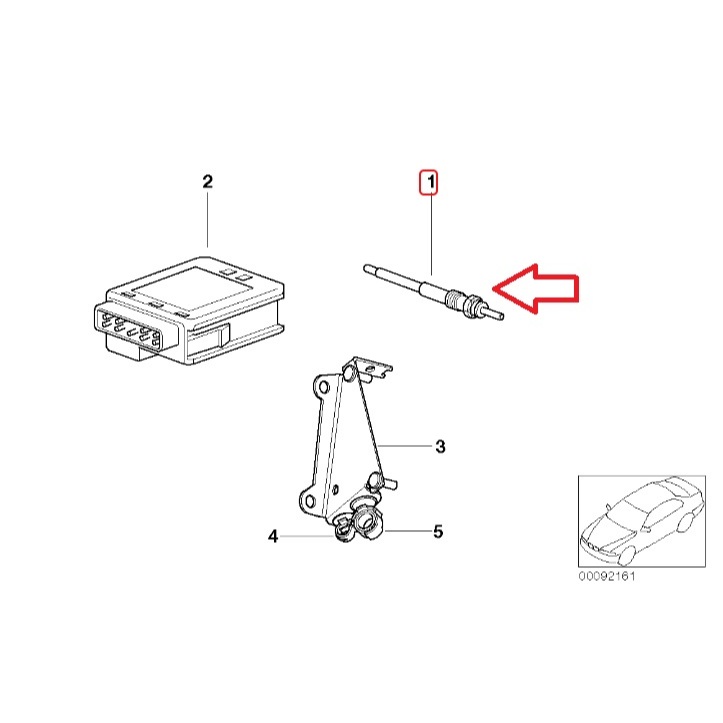 2
1
3
4
5
00092161