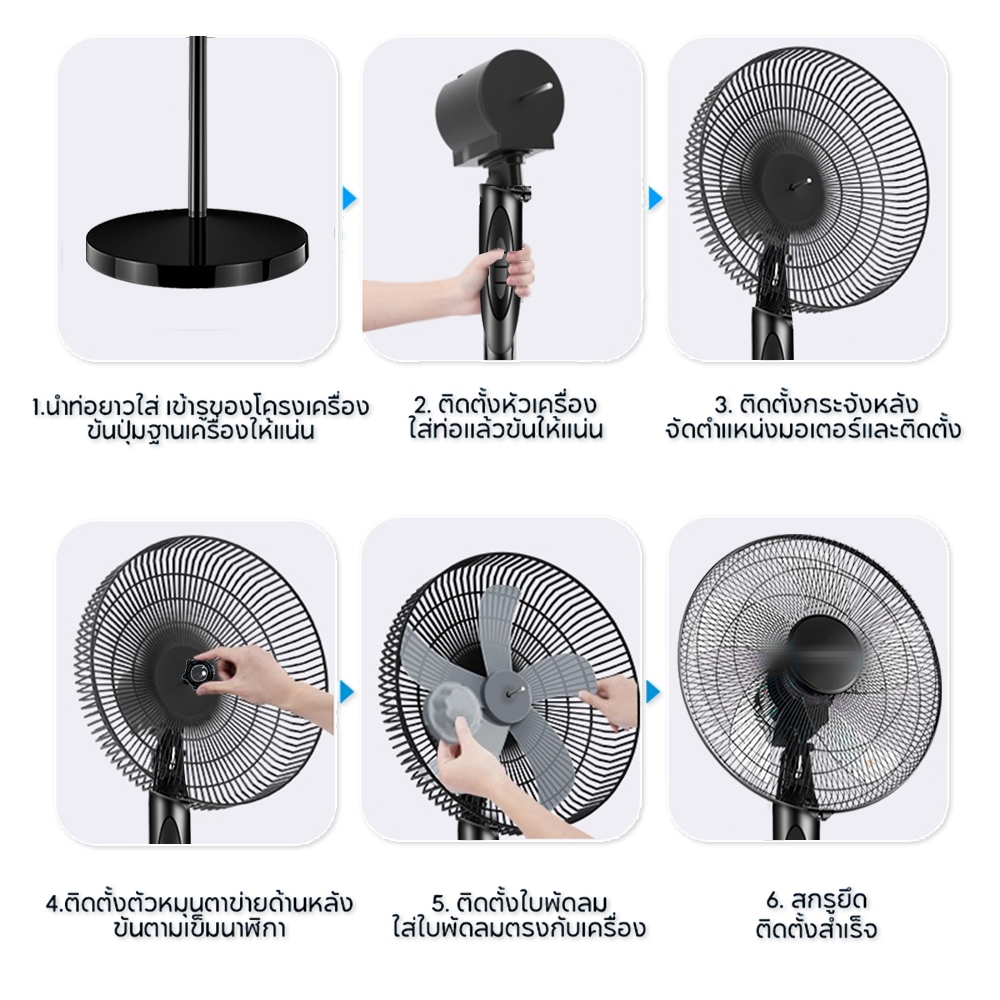 1.นำท่อยาวใส่ เข้ารูของโครงเครื่อง ขันปุ่มฐานเครื่องให้แน่น

2. ติดตั้งหัวเครื่อง ใส่ท่อแล้วขันให้แน่น

3. ติดตั้งกระจังหลัง จัดตำแหน่งมอเตอร์และติดตั้ง

4.ติดตั้งตัวหมุนตาข่ายด้านหลัง ขันตามเข็มนาฬิกา

5. ติดตั้งใบพัดลม ใส่ใบพัดลมตรงกับเครื่อง

6. สกรูยึด ติดตั้งสำเร็จ