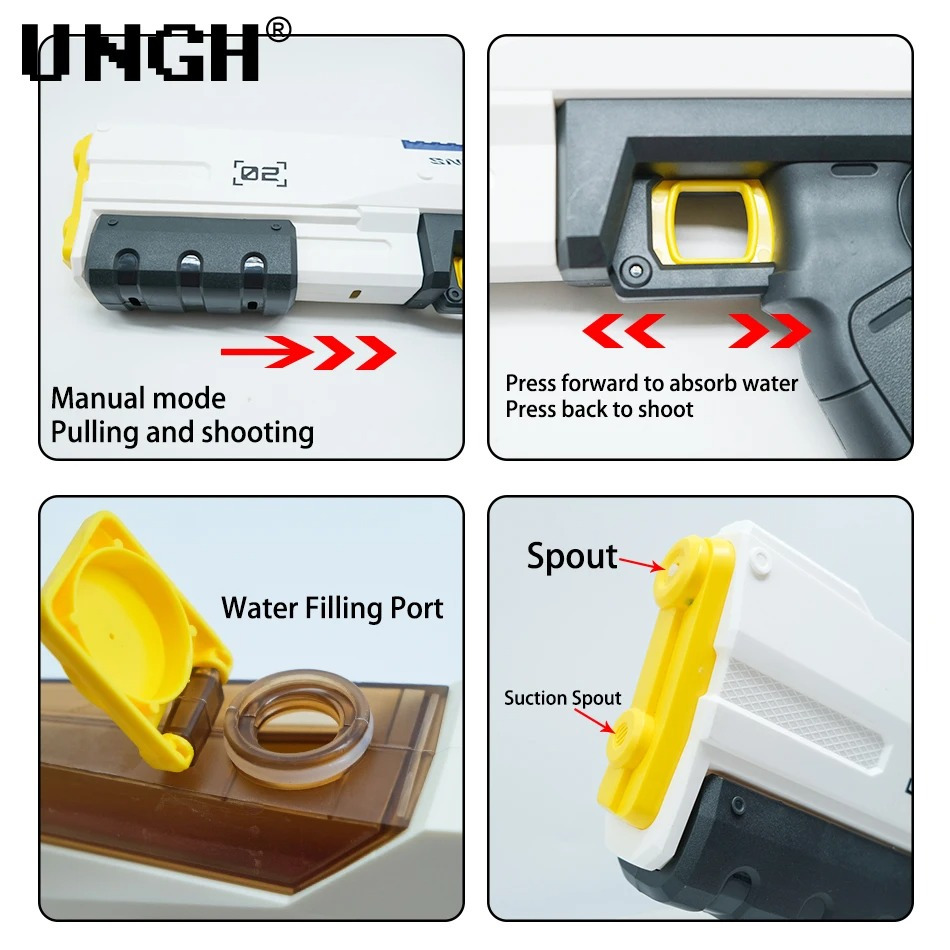 UNGH®

[02]

Manual mode
Pulling and shooting

Press forward to absorb water
Press back to shoot

Water Filling Port

Spout

Suction Spout