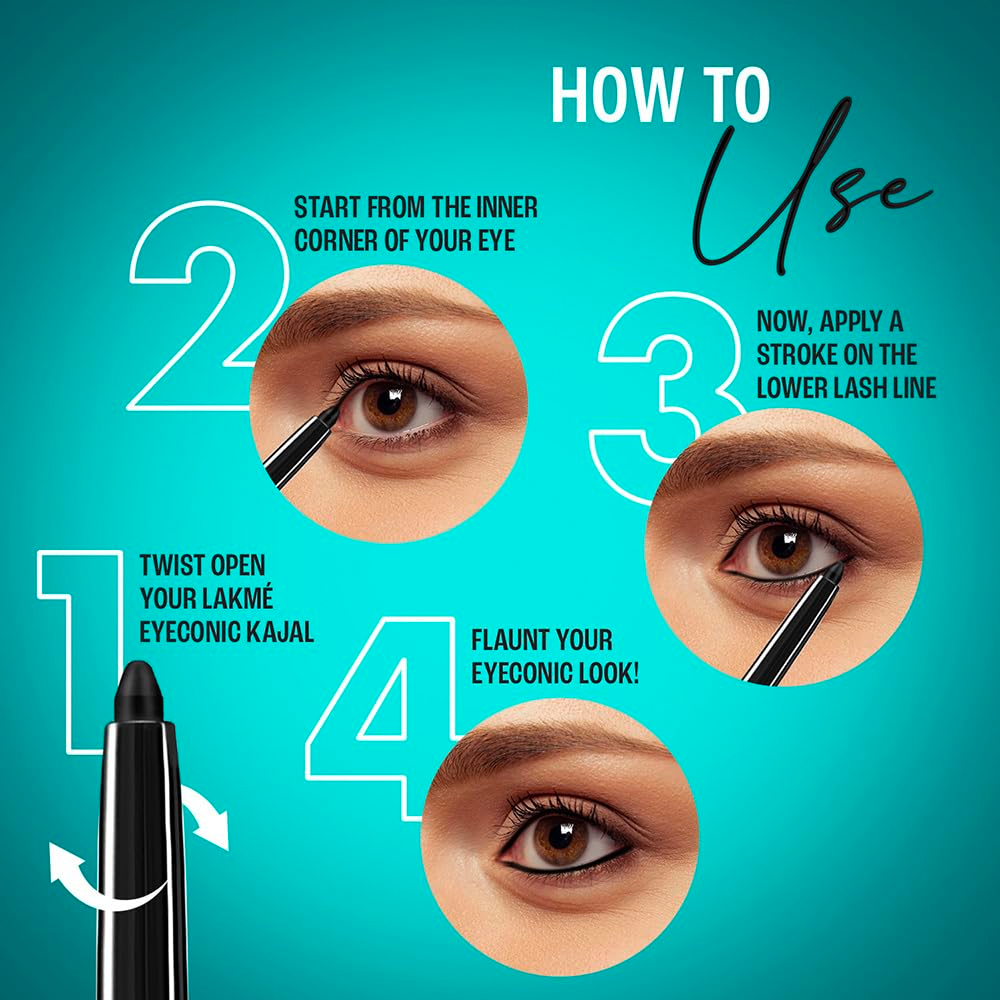 HOW TO
Use

1
TWIST OPEN YOUR LAKMÉ EYECONIC KAJAL

2
START FROM THE INNER CORNER OF YOUR EYE

3
NOW, APPLY A STROKE ON THE LOWER LASH LINE

4
FLAUNT YOUR EYECONIC LOOK!