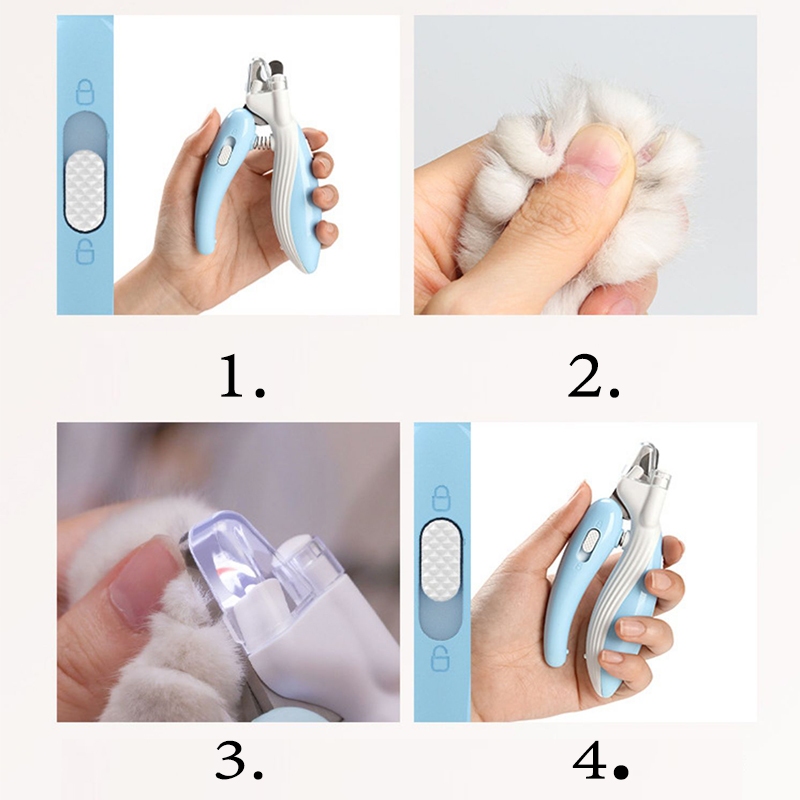 1.

2.

3.

4.