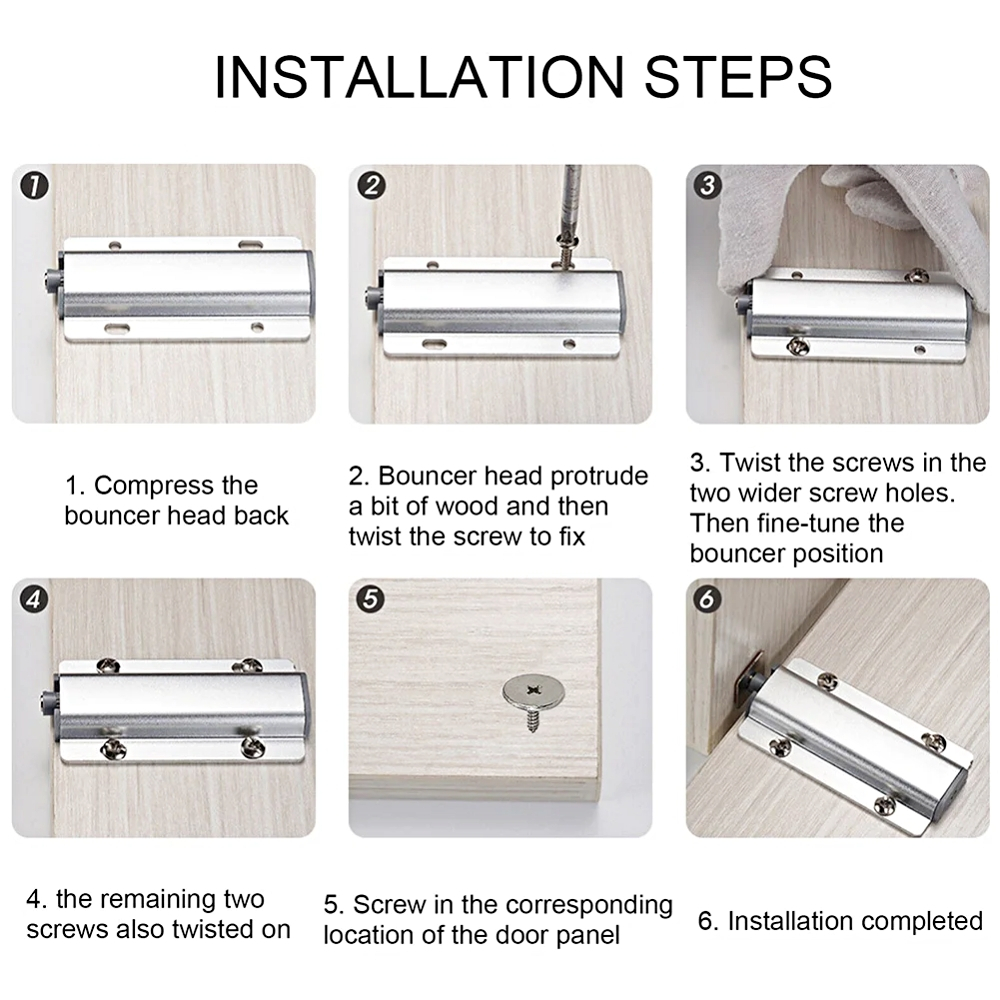 INSTALLATION STEPS

1

2

3

1. Compress the bouncer head back

2. Bouncer head protrude a bit of wood and then twist the screw to fix

3. Twist the screws in the two wider screw holes. Then fine-tune the bouncer position

4

5

6

4. the remaining two screws also twisted on

5. Screw in the corresponding location of the door panel

6. Installation completed