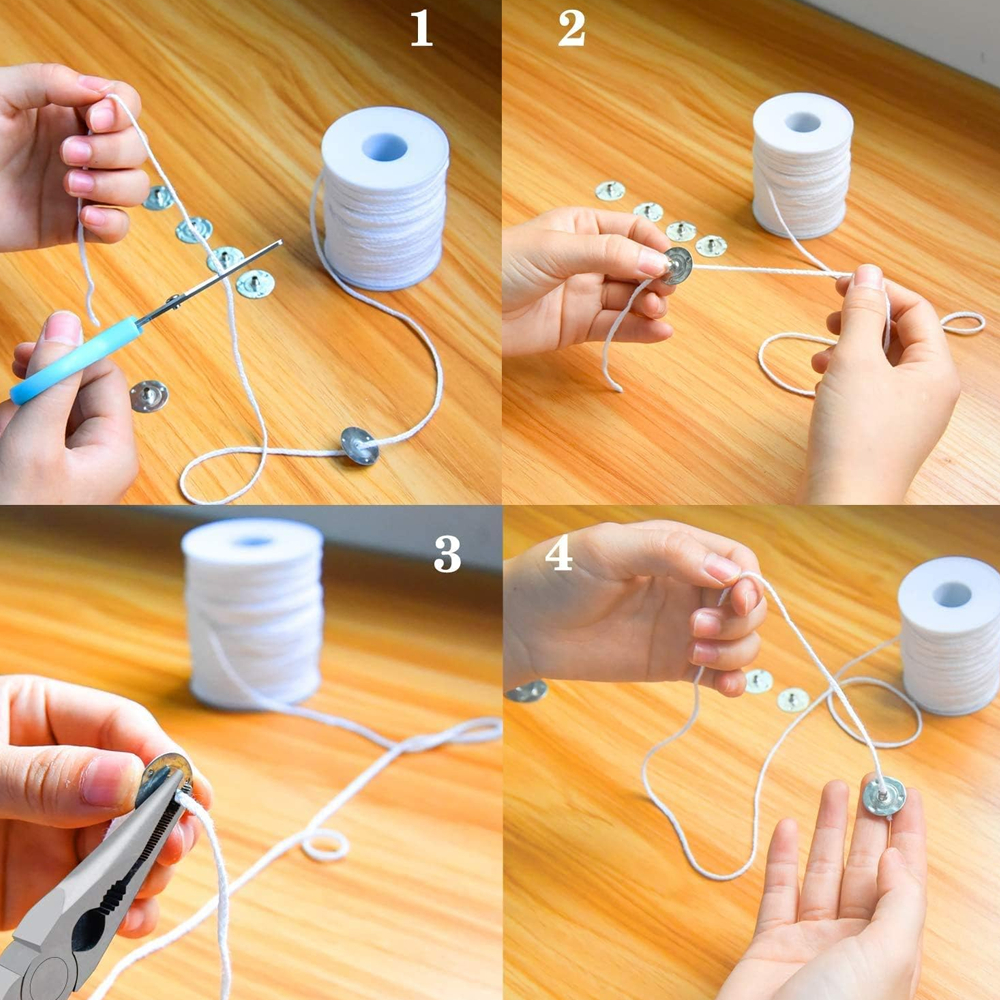 1
2
3
4