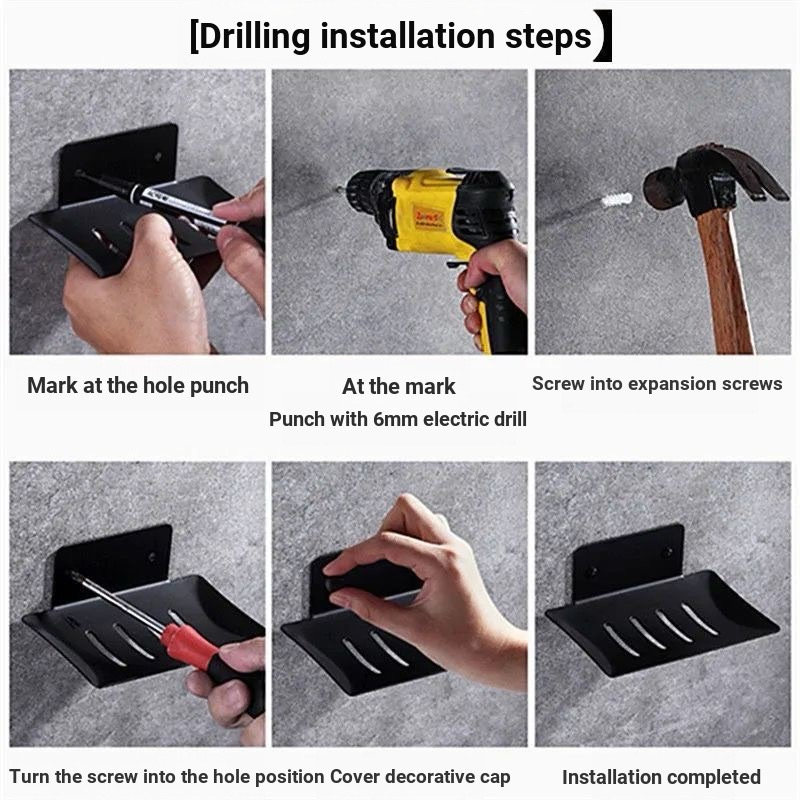 [Drilling installation steps]

Mark at the hole punch

At the mark
Punch with 6mm electric drill

Screw into expansion screws

Turn the screw into the hole position

Cover decorative cap

Installation completed