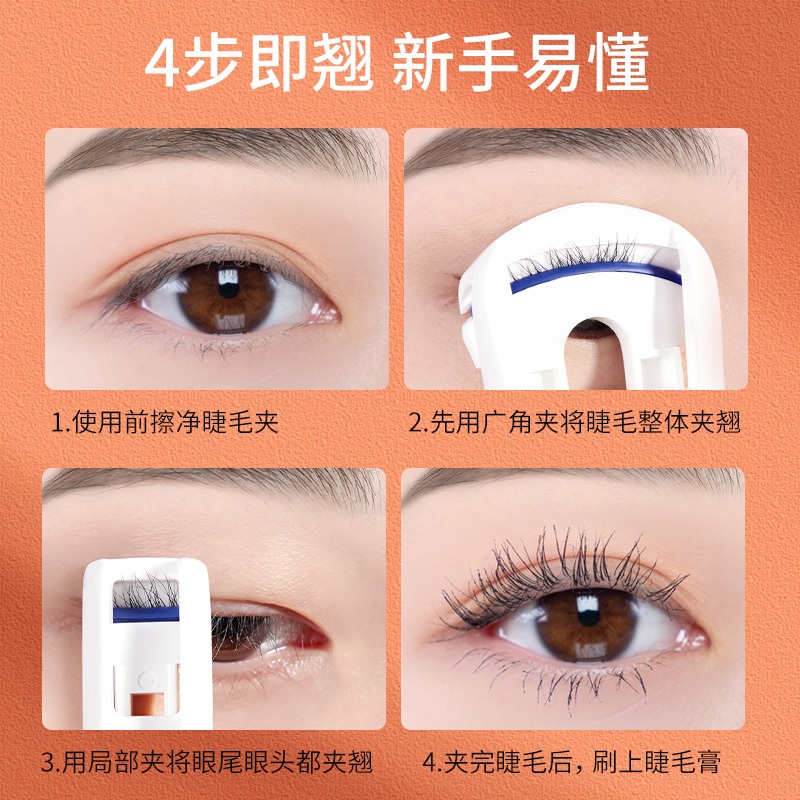 4步即翘 新手易懂

1.使用前擦净睫毛夹

2.先用广角夹将睫毛整体夹翘

3.用局部夹将眼尾眼头都夹翘

4.夹完睫毛后，刷上睫毛膏