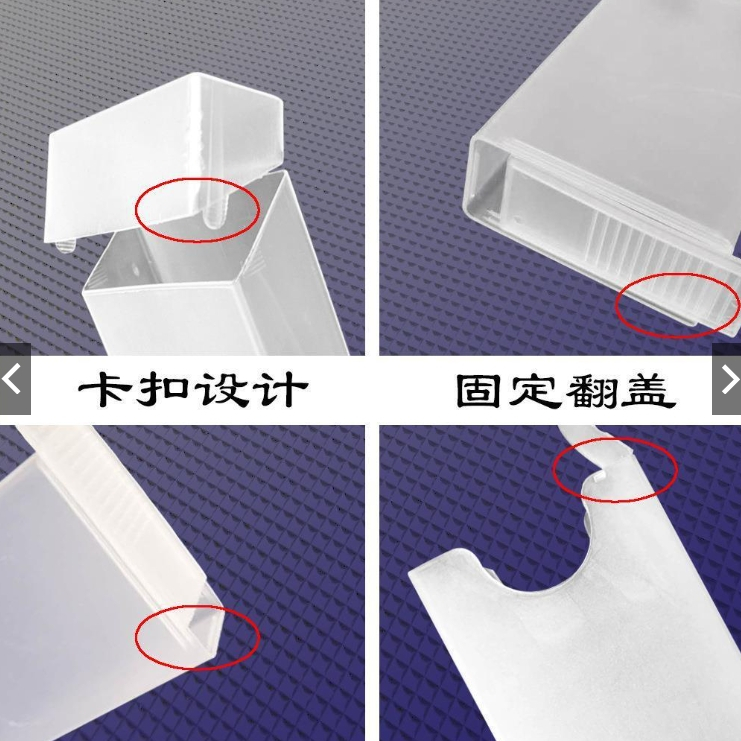 卡扣设计

固定翻盖