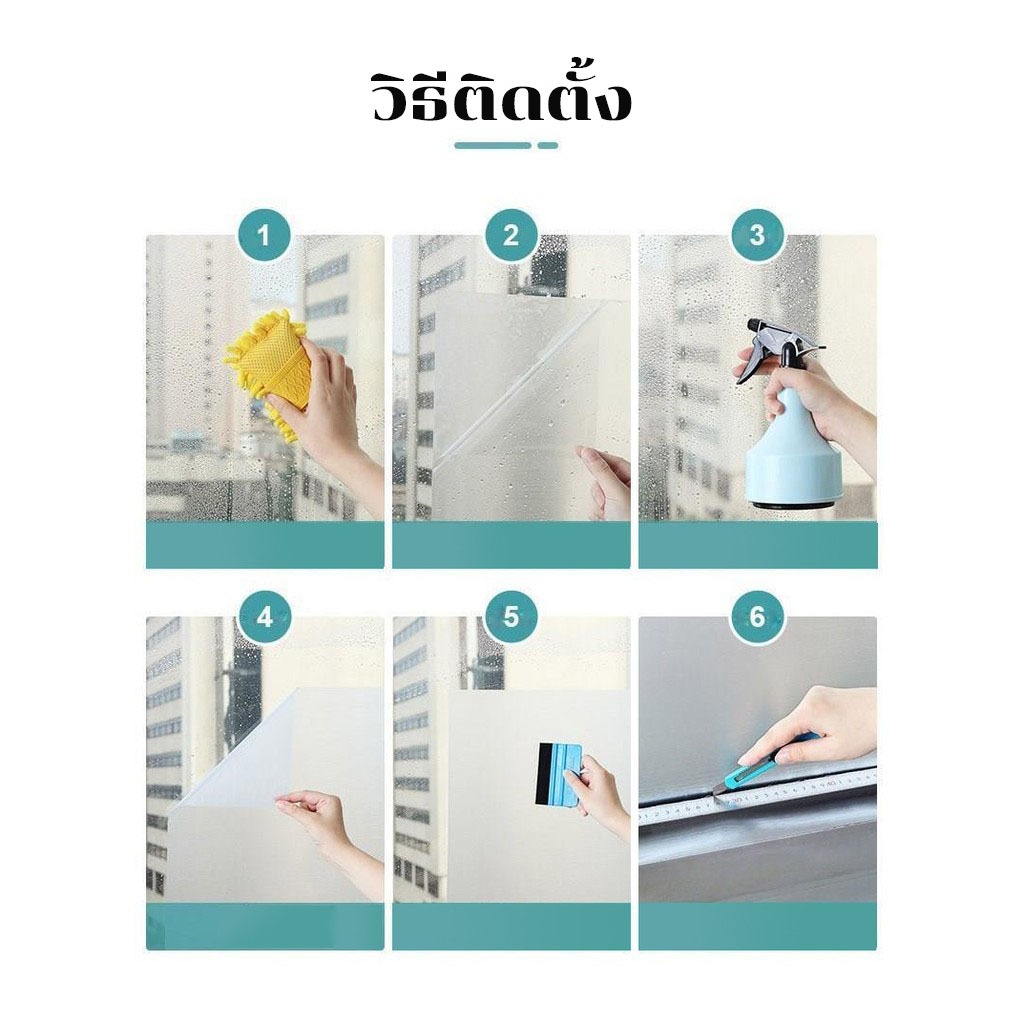 วิธีติดตั้ง

1

2

3

4

5

6