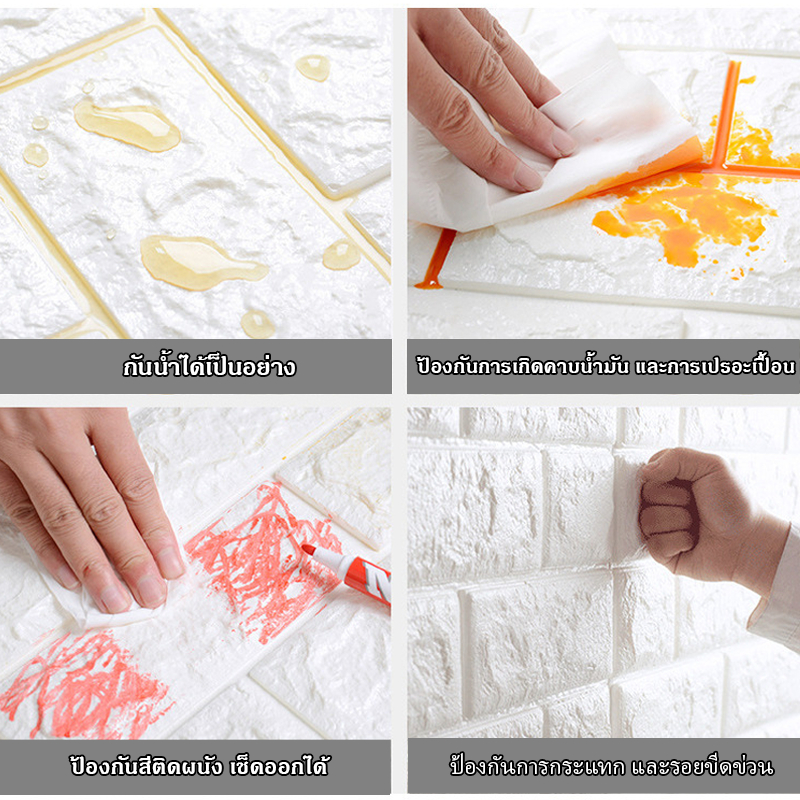 กันน้ำได้เป็นอย่าง

ป้องกันการเกิดคาบน้ำมัน และการเปรอะเปื้อน

ป้องกันสีติดผนัง เช็ดออกได้

ป้องกันการกระแทก และรอยขีดข่วน