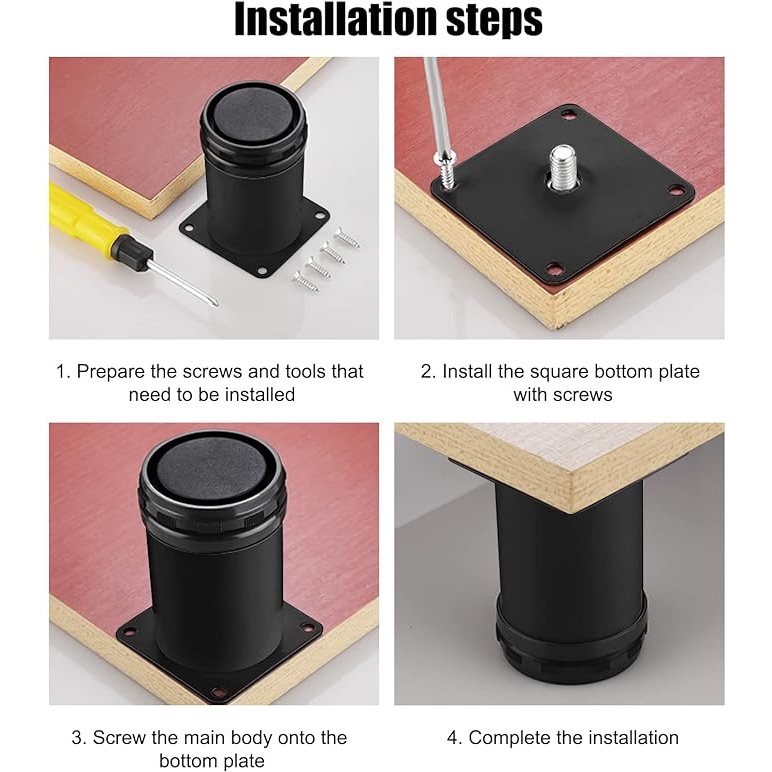 Installation steps

1. Prepare the screws and tools that need to be installed

2. Install the square bottom plate with screws

3. Screw the main body onto the bottom plate

4. Complete the installation