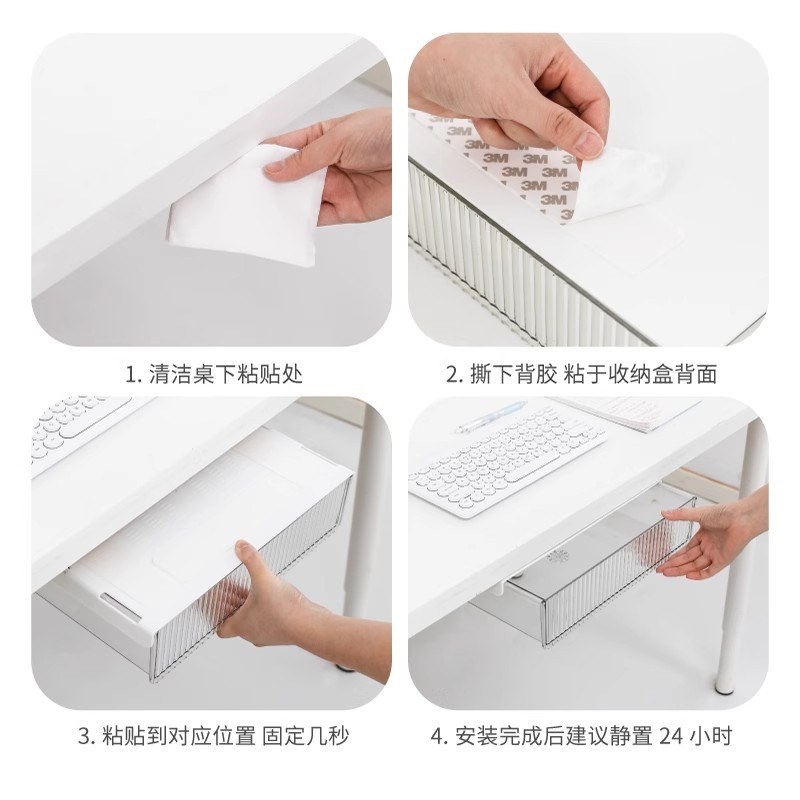 3M 3M
3M 3M 3M
3M 3M
3M

1. 清洁桌下粘贴处

2. 撕下背胶 粘于收纳盒背面

3. 粘贴到对应位置 固定几秒

4. 安装完成后建议静置 24 小时