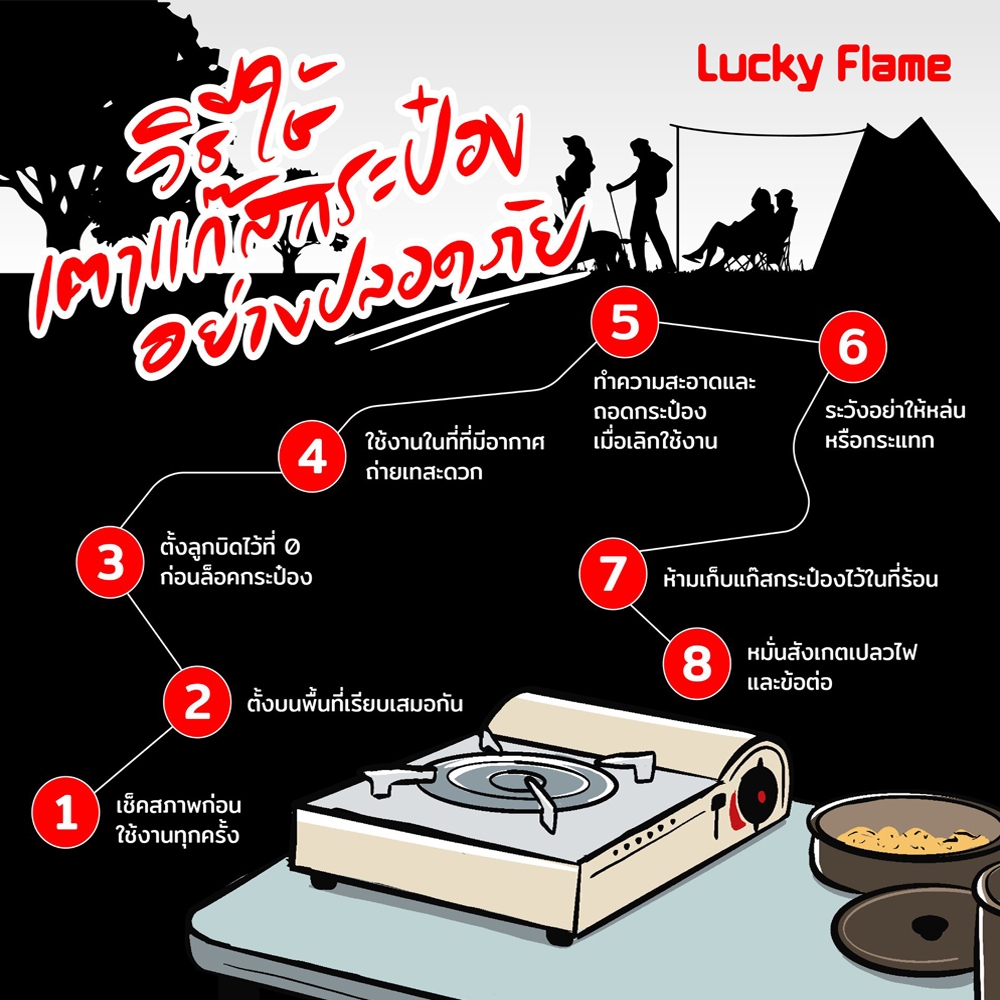 Lucky Flame

วิธีใช้ เตาแก๊สกระป๋อง อย่างปลอดภัย

1
เช็คสภาพก่อนใช้งานทุกครั้ง

2
ตั้งบนพื้นที่เรียบเสมอกัน

3
ตั้งลูกบิดไว้ที่ 0 ก่อนล็อคกระป๋อง

4
ใช้งานในที่ที่มีอากาศถ่ายเทสะดวก

5
ทำความสะอาดและถอดกระป๋องเมื่อเลิกใช้งาน

6
ระวังอย่าให้หล่นหรือกระแทก

7
ห้ามเก็บแก๊สกระป๋องไว้ในที่ร้อน

8
หมั่นสังเกตเปลวไฟและข้อต่อ