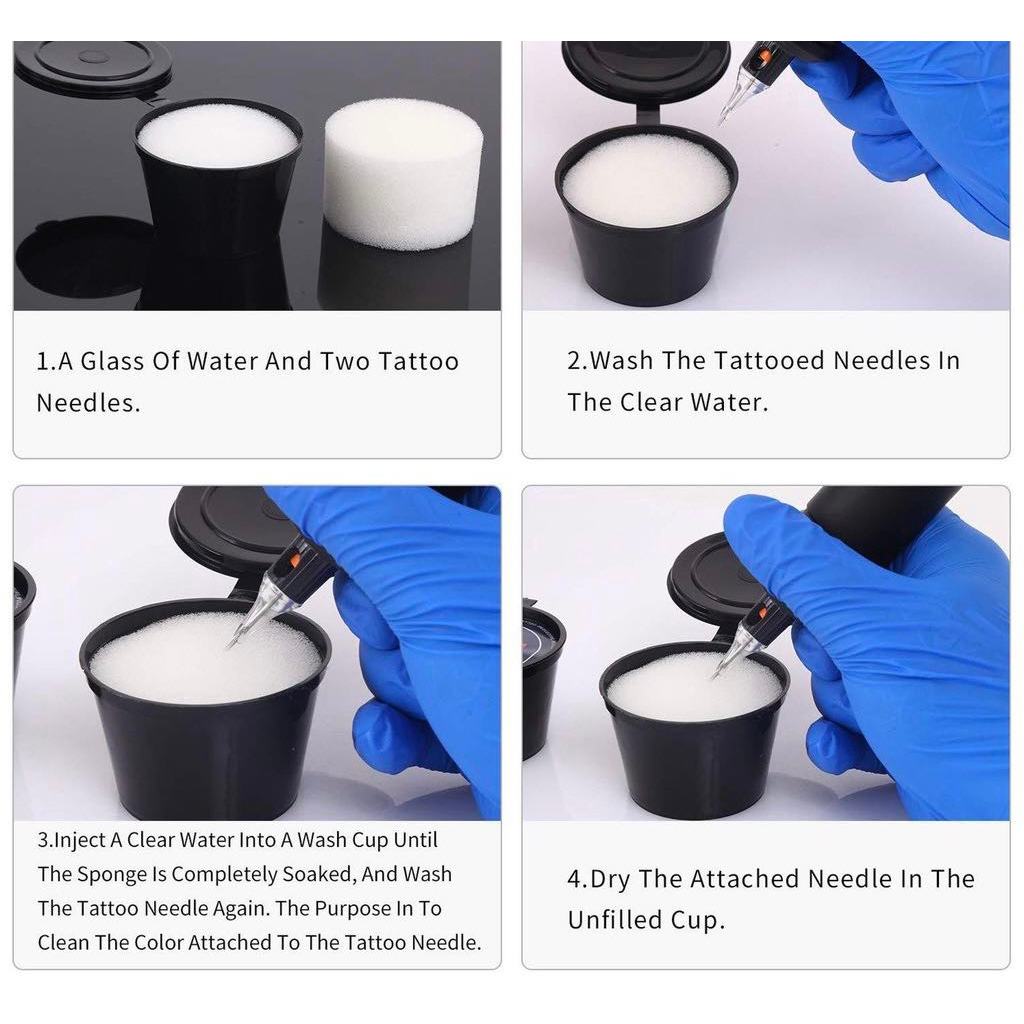 1.A Glass Of Water And Two Tattoo Needles.

2.Wash The Tattooed Needles In The Clear Water.

3.Inject A Clear Water Into A Wash Cup Until The Sponge Is Completely Soaked, And Wash The Tattoo Needle Again. The Purpose In To Clean The Color Attached To The Tattoo Needle.

4.Dry The Attached Needle In The Unfilled Cup.