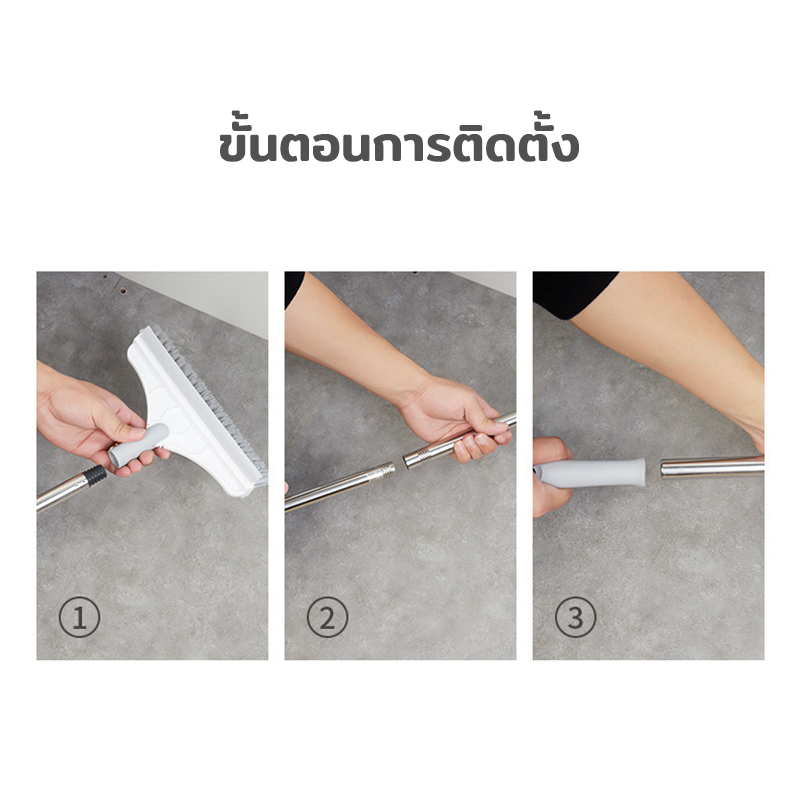 ขั้นตอนการติดตั้ง

①

②

③