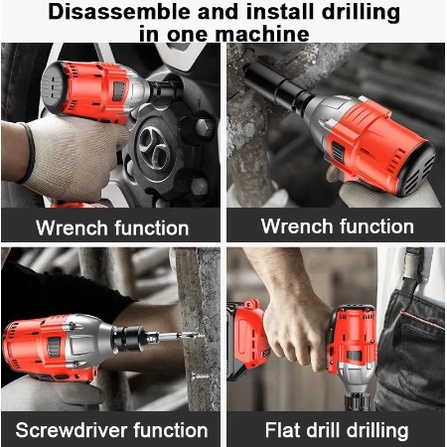 Disassemble and install drilling in one machine

Wrench function

Wrench function

Screwdriver function

Flat drill drilling