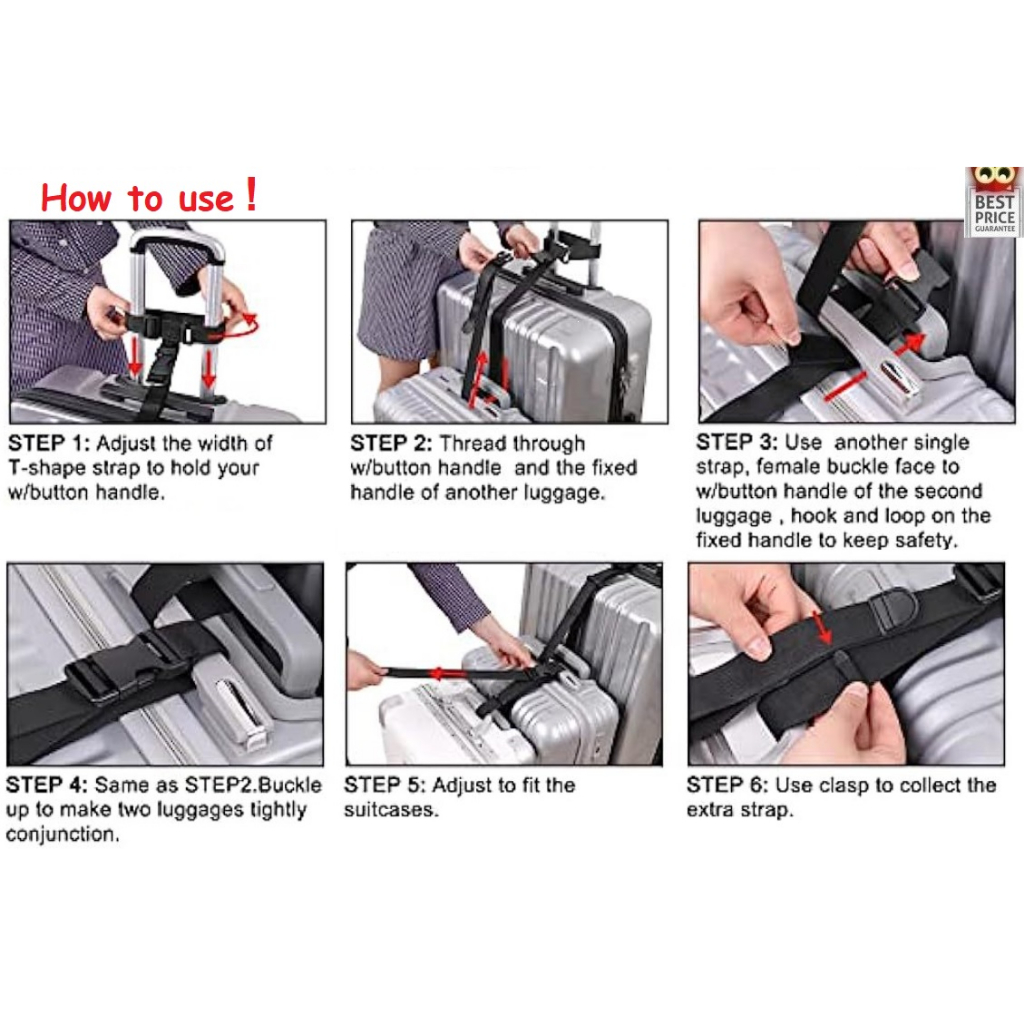 How to use !

BEST PRICE GUARANTEE

STEP 1: Adjust the width of T-shape strap to hold your w/button handle.

STEP 2: Thread through w/button handle and the fixed handle of another luggage.

STEP 3: Use another single strap, female buckle face to w/button handle of the second luggage , hook and loop on the fixed handle to keep safety.

STEP 4: Same as STEP2.Buckle up to make two luggages tightly conjunction.

STEP 5: Adjust to fit the suitcases.

STEP 6: Use clasp to collect the extra strap.