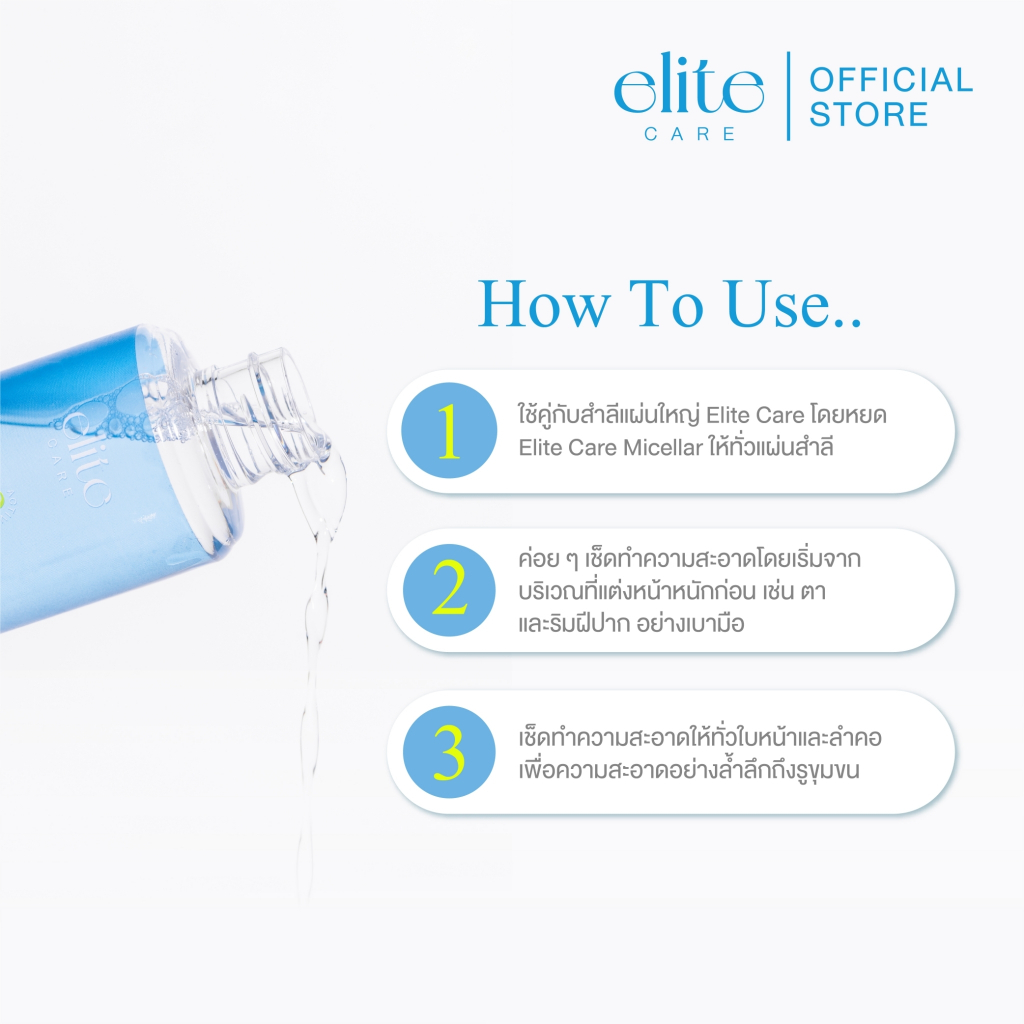 elite
CARE
OFFICIAL STORE

How To Use..

1
ใช้คู่กับสำลีแผ่นใหญ่ Elite Care โดยหยด Elite Care Micellar ให้ทั่วแผ่นสำลี

2
ค่อย ๆ เช็ดทำความสะอาดโดยเริ่มจากบริเวณที่แต่งหน้าหนักก่อน เช่น ตา และริมฝีปาก อย่างเบามือ

3
เช็ดทำความสะอาดให้ทั่วใบหน้าและลำคอ เพื่อความสะอาดอย่างล้ำลึกถึงรูขุมขน

elite
CARE