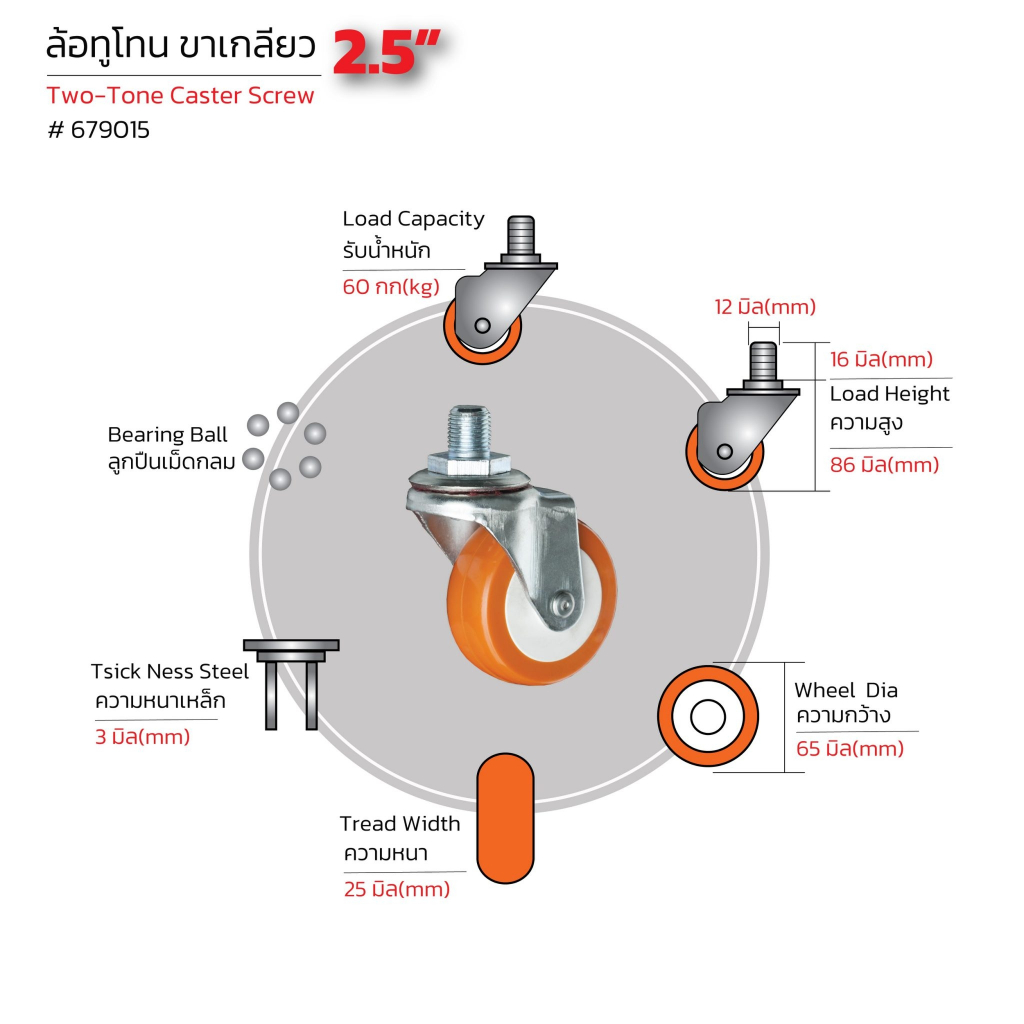 ล้อทูโทน ขาเกลียว 2.5"
Two-Tone Caster Screw
# 679015

Load Capacity
รับน้ำหนัก
60 กก(kg)

12 มิล(mm)
16 มิล(mm)
Load Height
ความสูง
86 มิล(mm)

Bearing Ball
ลูกปืนเม็ดกลม

Tsick Ness Steel
ความหนาเหล็ก
3 มิล(mm)

Wheel Dia
ความกว้าง
65 มิล(mm)

Tread Width
ความหนา
25 มิล(mm)