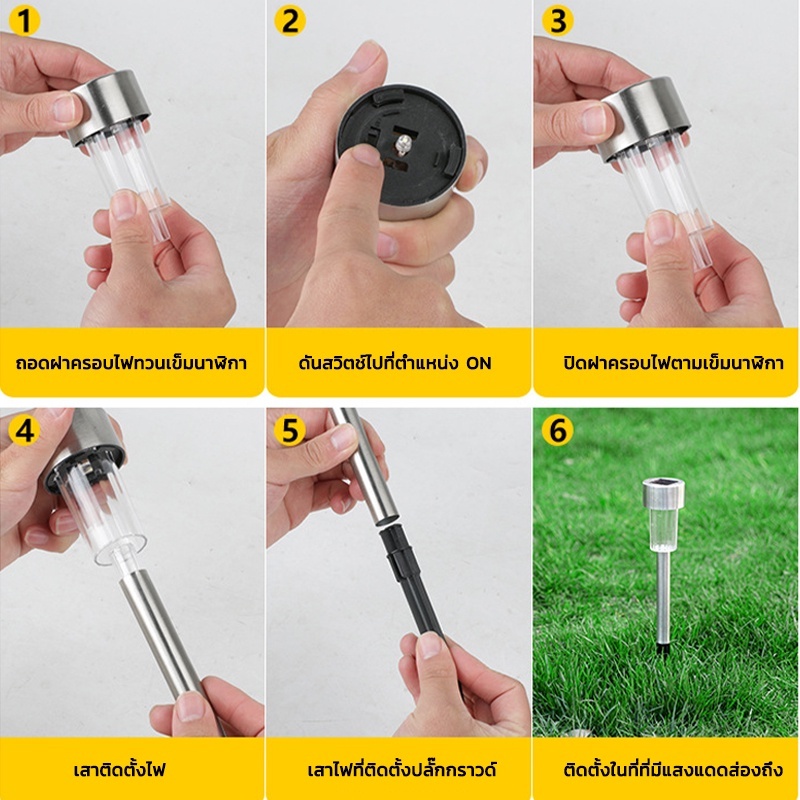 1

ถอดฝาครอบไฟทวนเข็มนาฬิกา

2

ดันสวิตช์ไปที่ตำแหน่ง ON

3

ปิดฝาครอบไฟตามเข็มนาฬิกา

4

เสาติดตั้งไฟ

5

เสาไฟที่ติดตั้งปลั๊กกราวด์

6

ติดตั้งในที่ที่มีแสงแดดส่องถึง