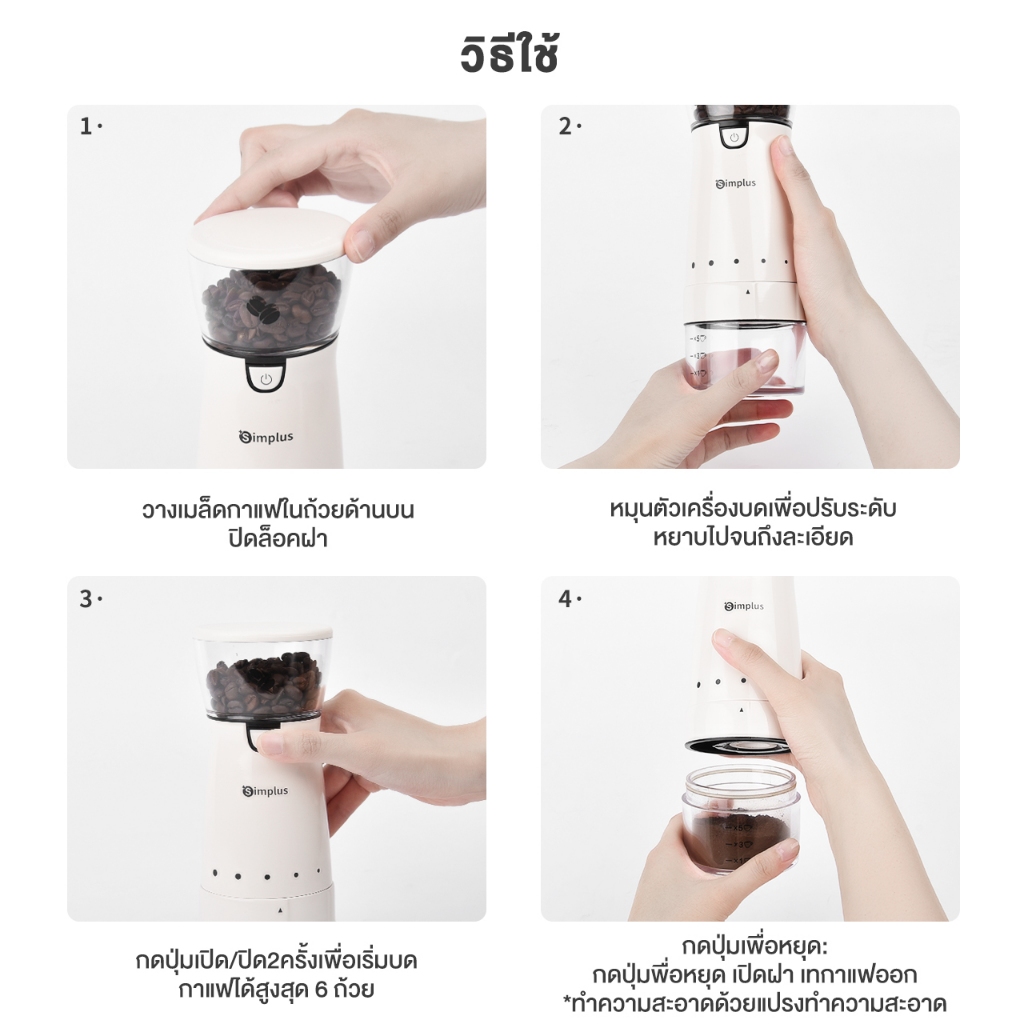 วิธีใช้

1.

Simplus

วางเมล็ดกาแฟในถ้วยด้านบน ปิดล็อคฝา

2.

Simplus

หมุนตัวเครื่องบดเพื่อปรับระดับ หยาบไปจนถึงละเอียด

3.

Simplus

กดปุ่มเปิด/ปิด2ครั้งเพื่อเริ่มบด กาแฟได้สูงสุด 6 ถ้วย

4.

Simplus

กดปุ่มเพื่อหยุด:
กดปุ่มพื่อหยุด เปิดฝา เทกาแฟออก
*ทำความสะอาดด้วยแปรงทำความสะอาด