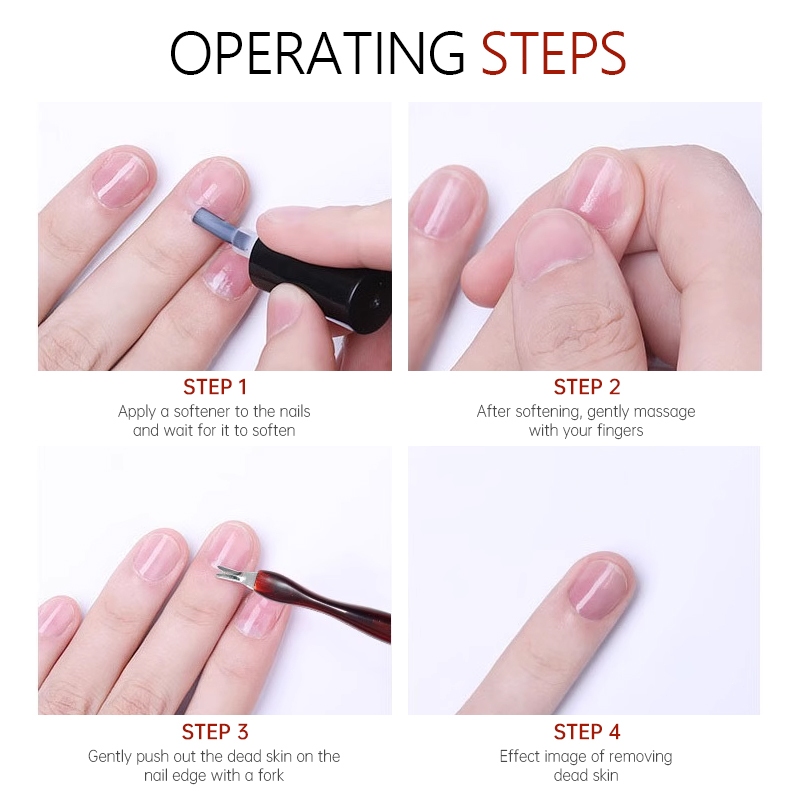 OPERATING STEPS

STEP 1
Apply a softener to the nails and wait for it to soften

STEP 2
After softening, gently massage with your fingers

STEP 3
Gently push out the dead skin on the nail edge with a fork

STEP 4
Effect image of removing dead skin