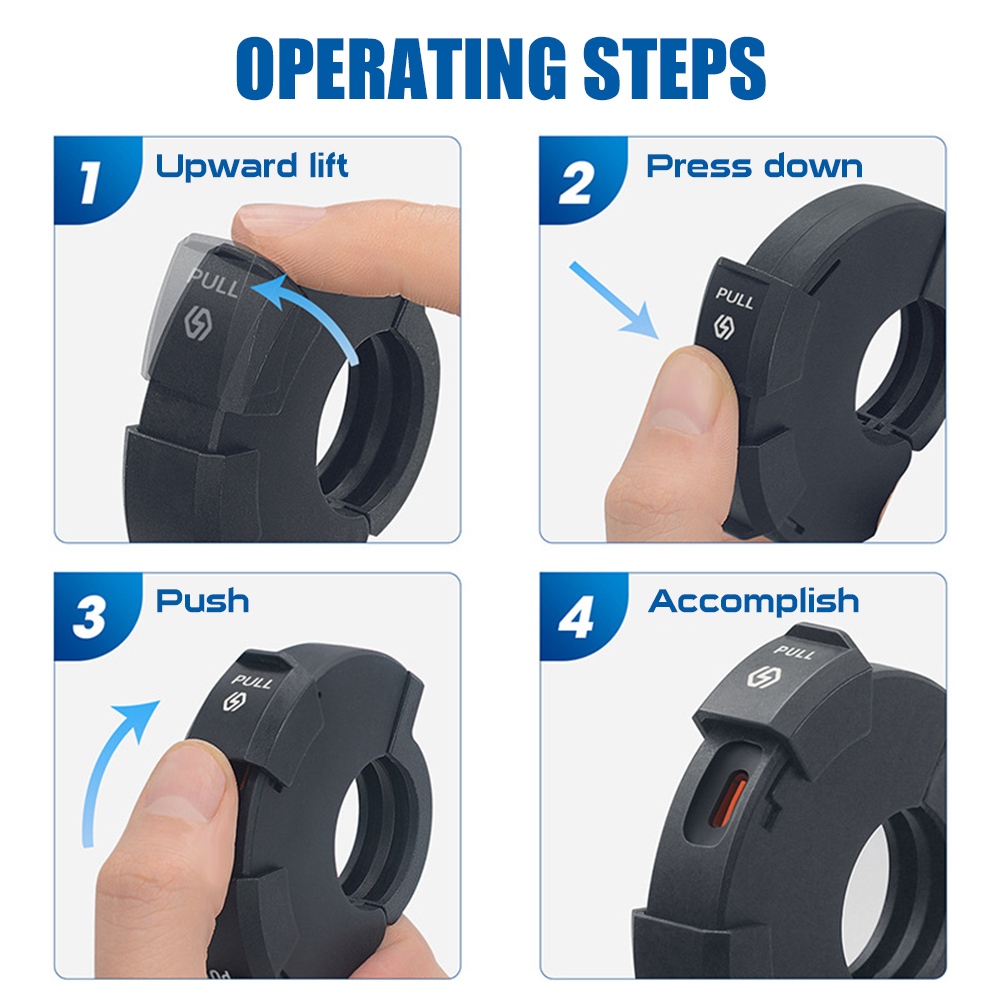 OPERATING STEPS

1 Upward lift

PULL

2 Press down

PULL

3 Push

PULL

4 Accomplish

PULL