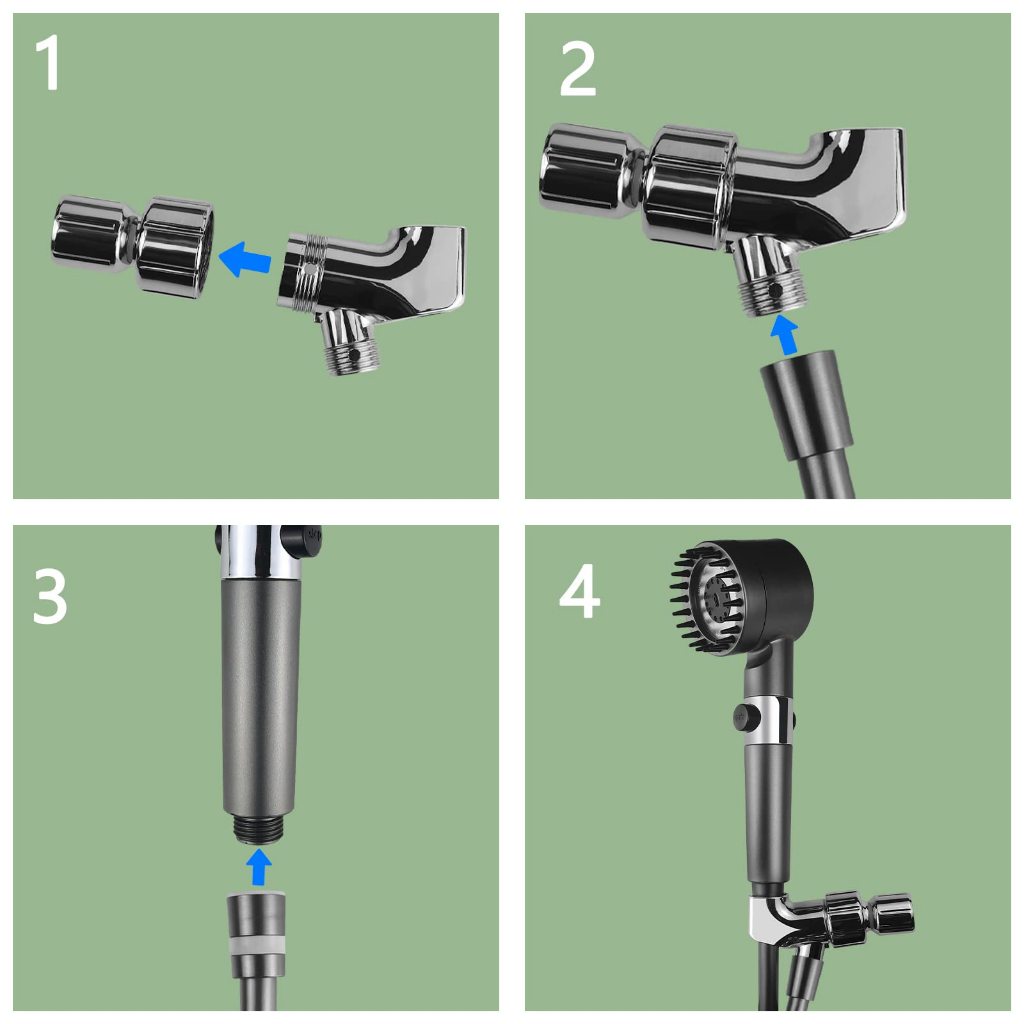 1

2

3

4