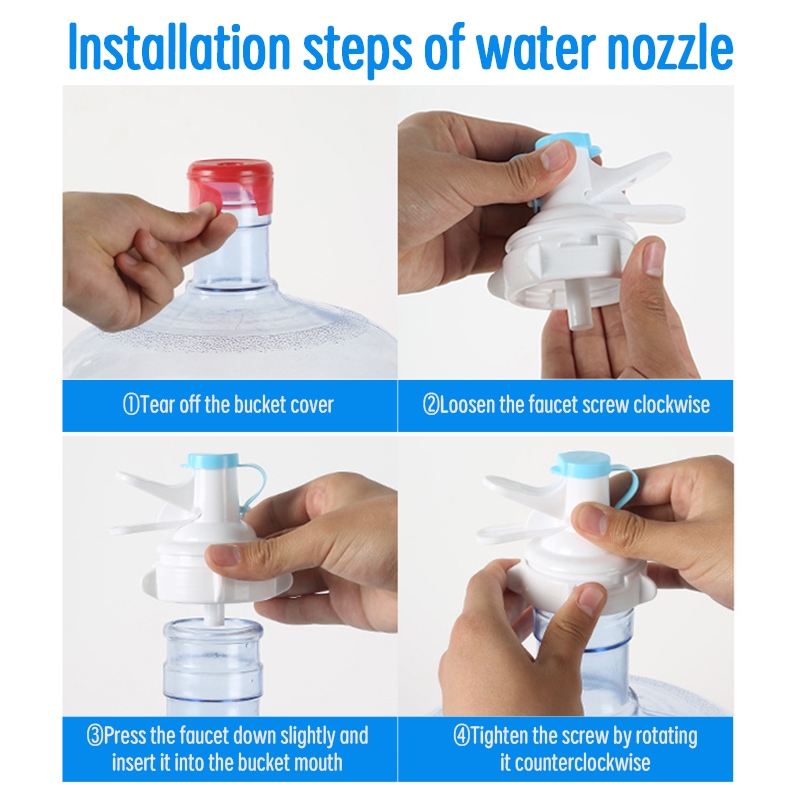 Installation steps of water nozzle

①Tear off the bucket cover

②Loosen the faucet screw clockwise

③Press the faucet down slightly and insert it into the bucket mouth

④Tighten the screw by rotating it counterclockwise