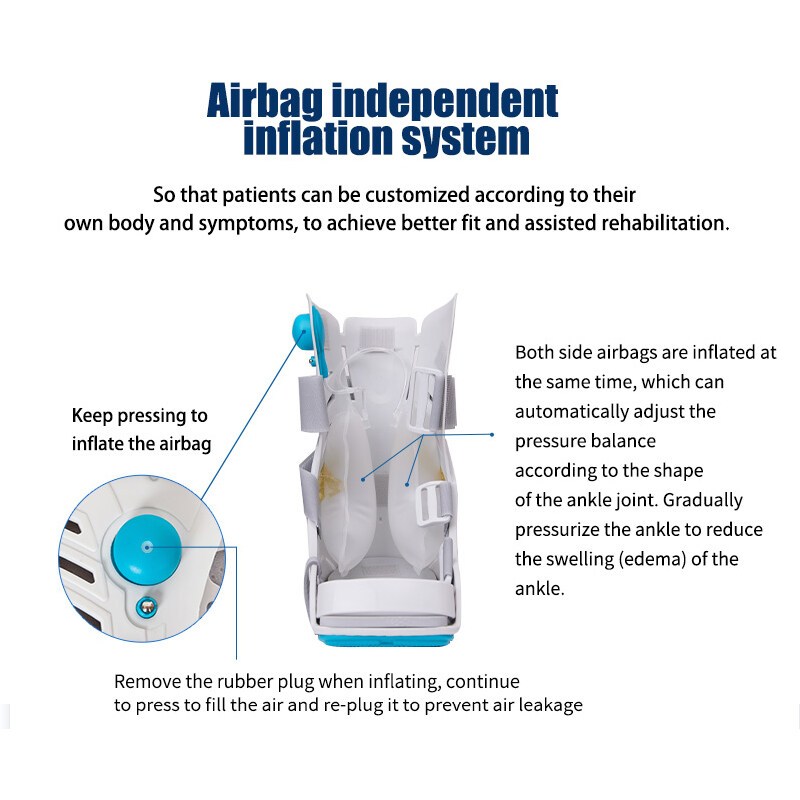 Airbag independent inflation system

So that patients can be customized according to their own body and symptoms, to achieve better fit and assisted rehabilitation.

Keep pressing to inflate the airbag

Both side airbags are inflated at the same time, which can automatically adjust the pressure balance according to the shape of the ankle joint. Gradually pressurize the ankle to reduce the swelling (edema) of the ankle.

Remove the rubber plug when inflating, continue to press to fill the air and re-plug it to prevent air leakage