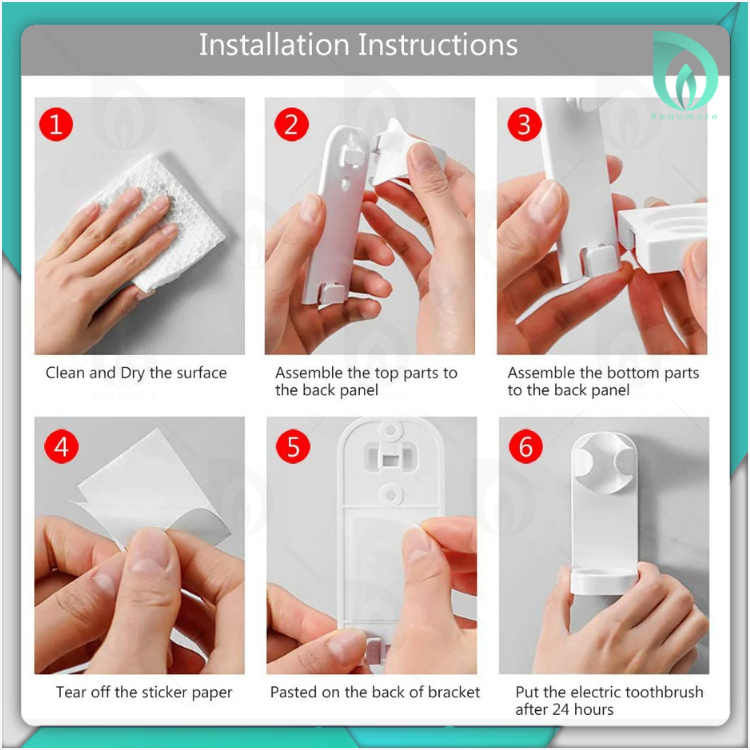 Installation Instructions

Beaumore

1

Clean and Dry the surface

2

Assemble the top parts to the back panel

3

Assemble the bottom parts to the back panel

4

Tear off the sticker paper

5

Pasted on the back of bracket

6

Put the electric toothbrush after 24 hours