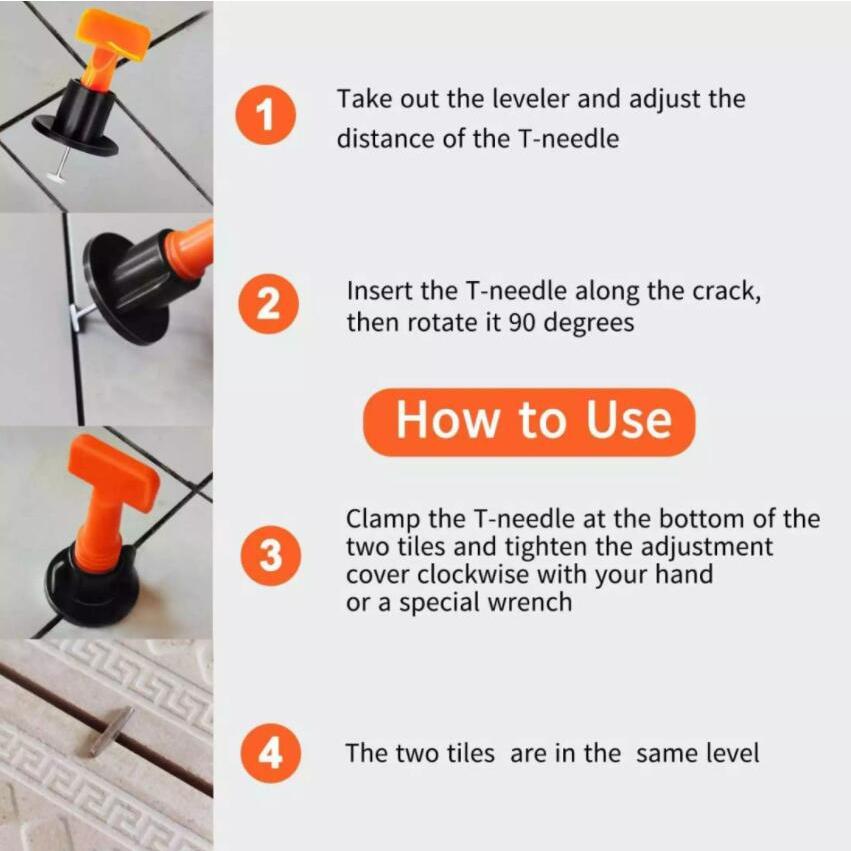 1

Take out the leveler and adjust the distance of the T-needle

2

Insert the T-needle along the crack, then rotate it 90 degrees

How to Use

3

Clamp the T-needle at the bottom of the two tiles and tighten the adjustment cover clockwise with your hand or a special wrench

4

The two tiles are in the same level