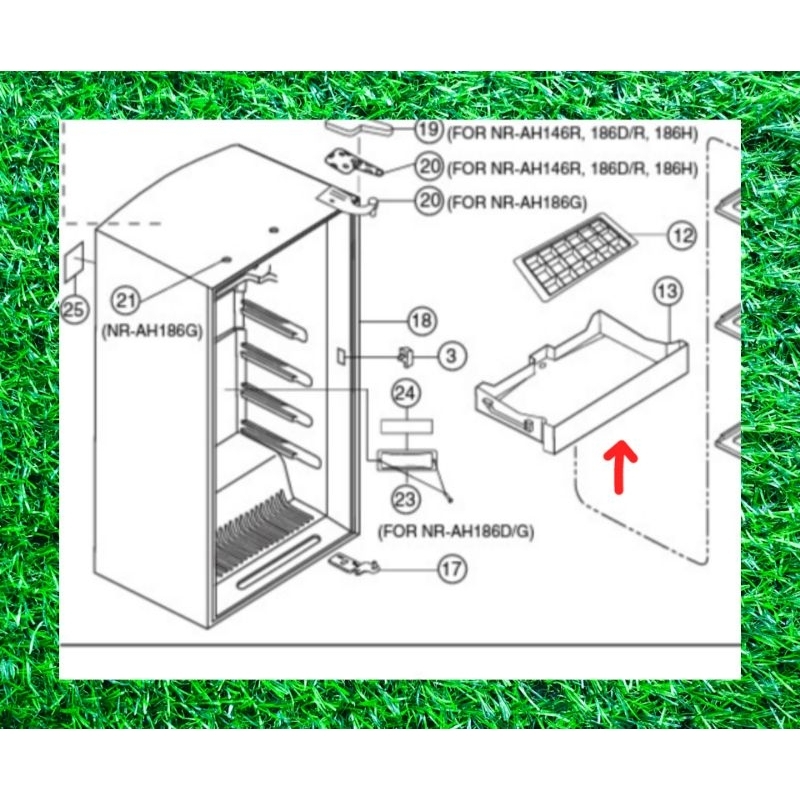 19 (FOR NR-AH146R, 186D/R, 186H)

20 (FOR NR-AH146R, 186D/R, 186H)

20 (FOR NR-AH186G)

12

13

25

21

(NR-AH186G)

18

3

24

23

(FOR NR-AH186D/G)

17