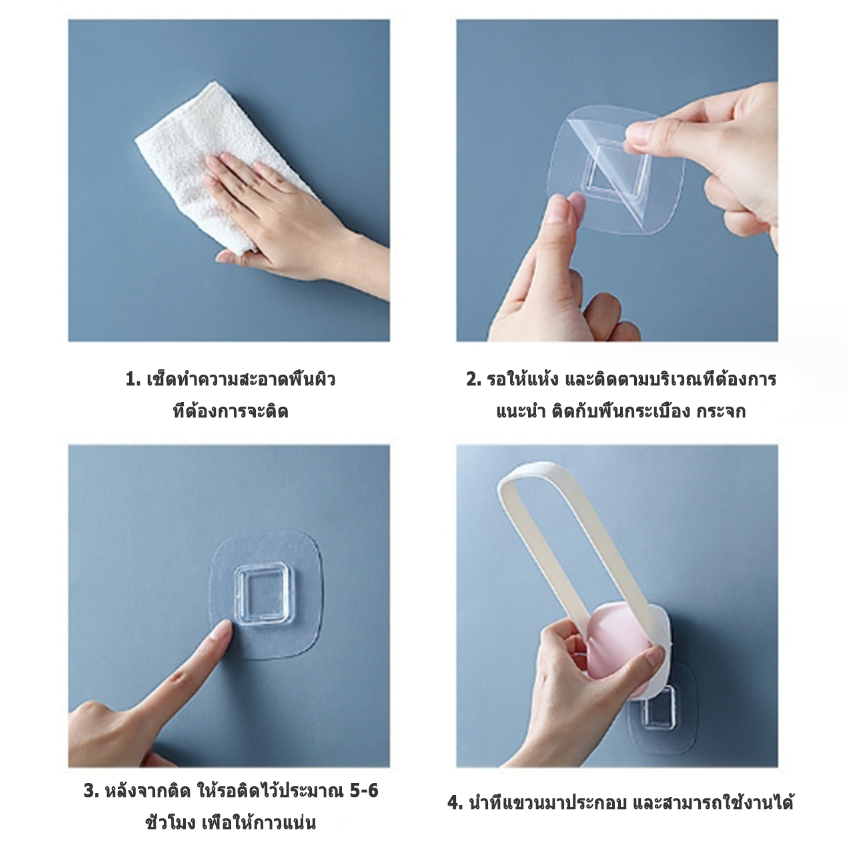 1. เช็ดทำความสะอาดพื้นผิว ที่ต้องการจะติด

2. รอให้แห้ง และติดตามบริเวณที่ต้องการ แนะนำ ติดกับพื้นกระเบื้อง กระจก

3. หลังจากติด ให้รอติดไว้ประมาณ 5-6 ชั่วโมง เพื่อให้กาวแน่น

4. นำที่แขวนมาประกอบ และสามารถใช้งานได้