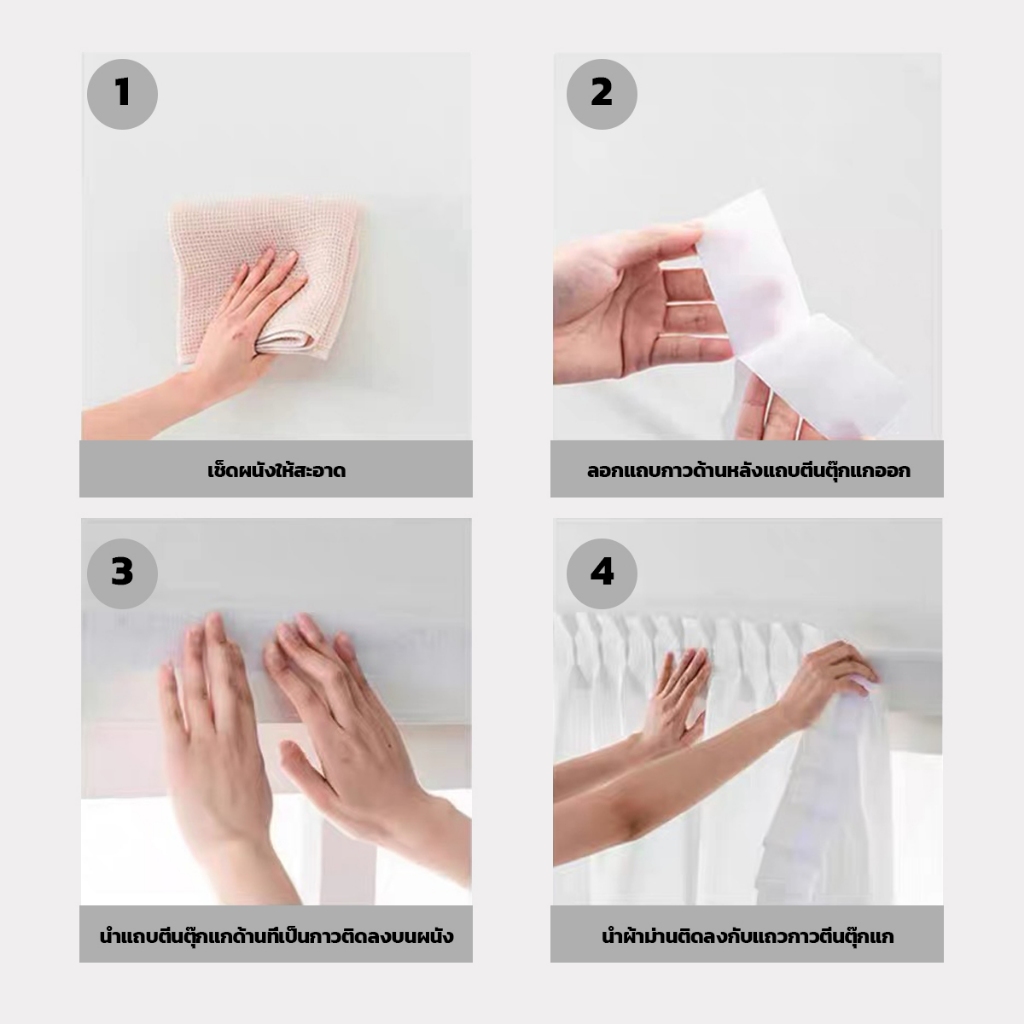 1

เช็ดผนังให้สะอาด

2

ลอกแถบกาวด้านหลังแถบตีนตุ๊กแกออก

3

นำแถบตีนตุ๊กแกด้านที่เป็นกาวติดลงบนผนัง

4

นำผ้าม่านติดลงกับแถวกาวตีนตุ๊กแก