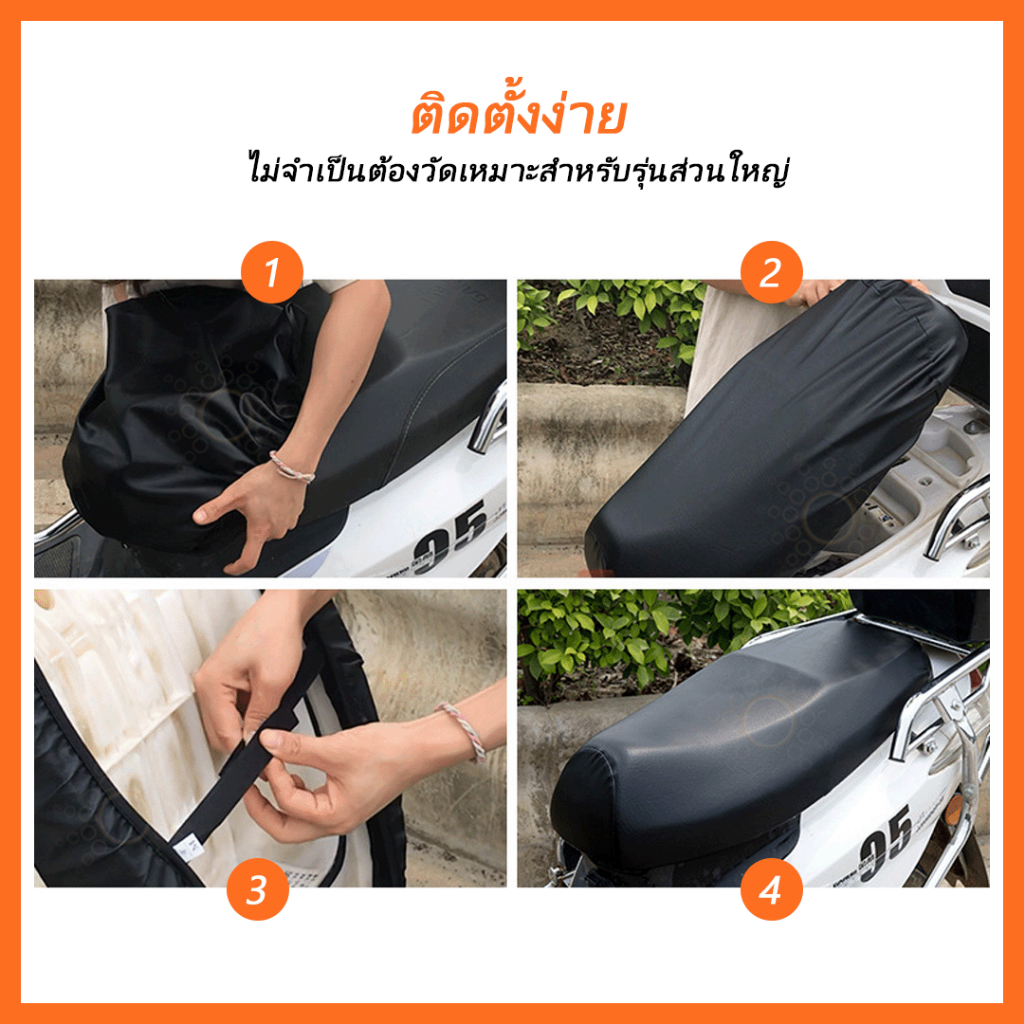 ติดตั้งง่าย
ไม่จำเป็นต้องวัดเหมาะสำหรับรุ่นส่วนใหญ่

1

2

95

3

4

95