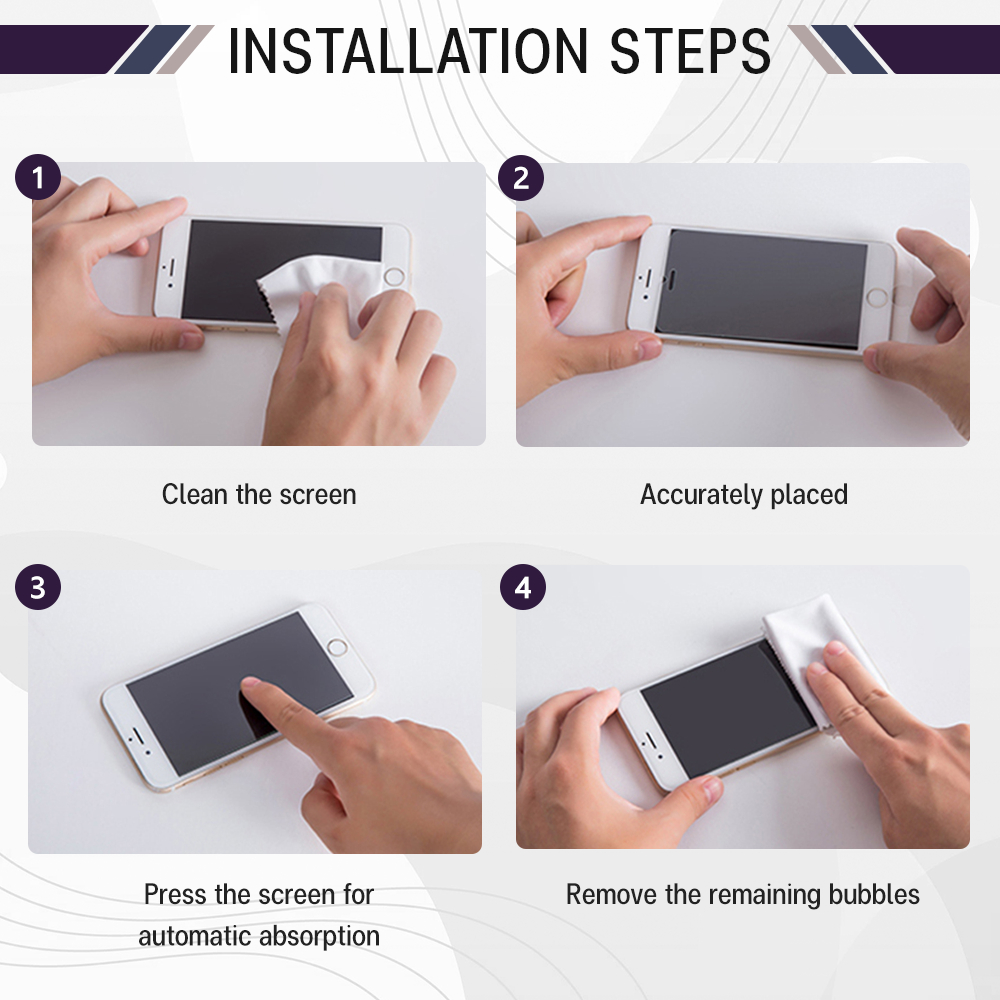 INSTALLATION STEPS

1

Clean the screen

2

Accurately placed

3

Press the screen for automatic absorption

4

Remove the remaining bubbles